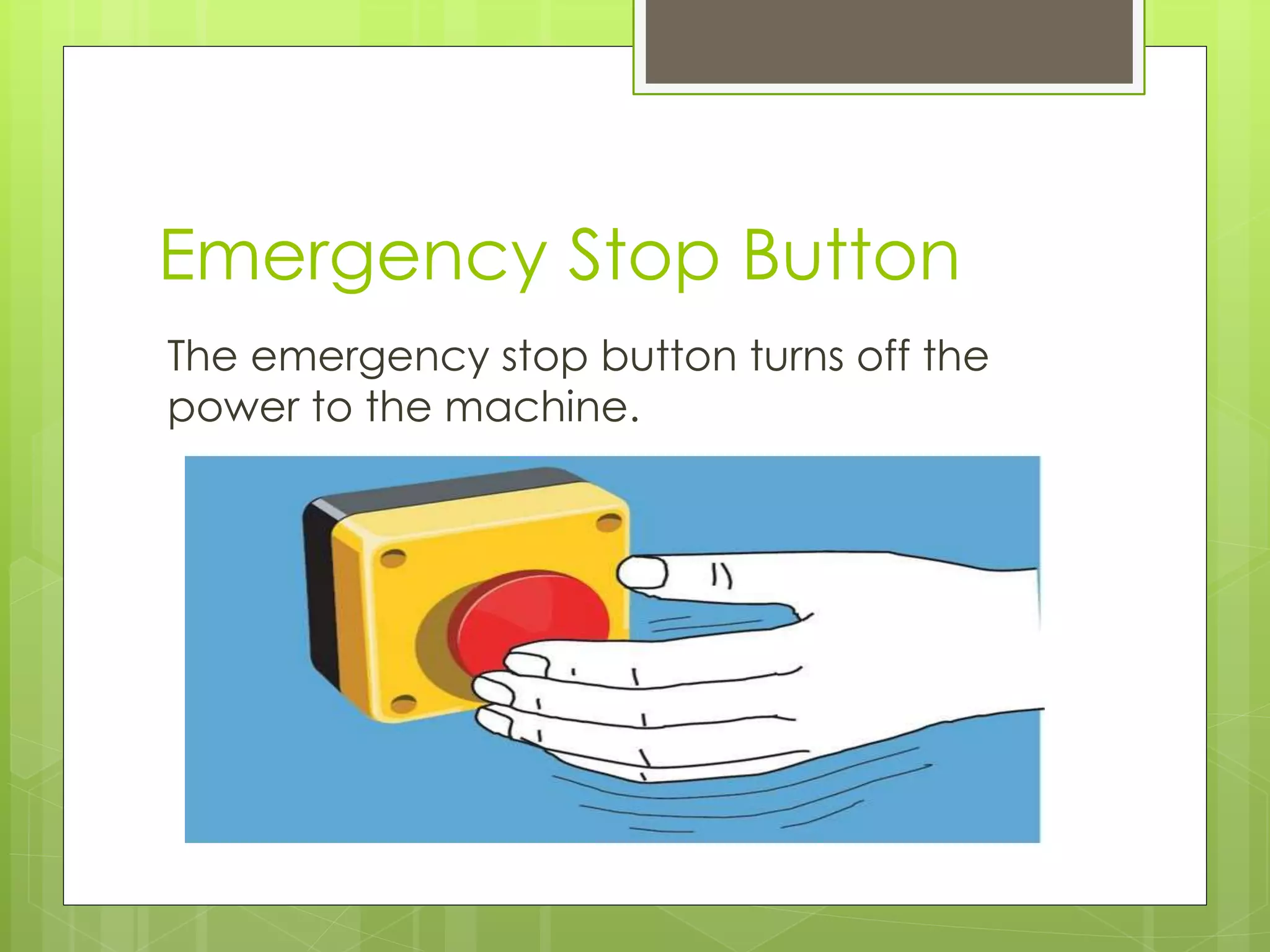 Emergency Stop Button

The emergency stop button turns off the power to the machine.