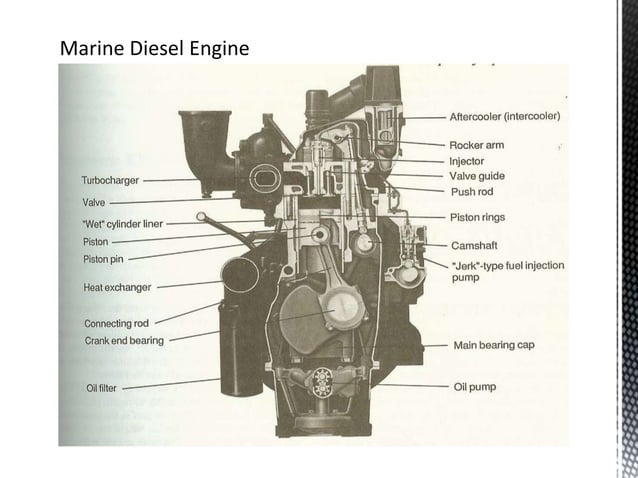 Marine Diesel Engine

Turbocharger
Valve
"Wet" cylinder liner
Piston
Piston pin
Heat exchanger
Connecting rod
Crank end bearing
Oil filter

Aftercooler (intercooler)
Rocker arm
Injector
Valve guide
Push rod
Piston rings
Camshaft
"Jerk"-type fuel injection pump
Main bearing cap
Oil pump