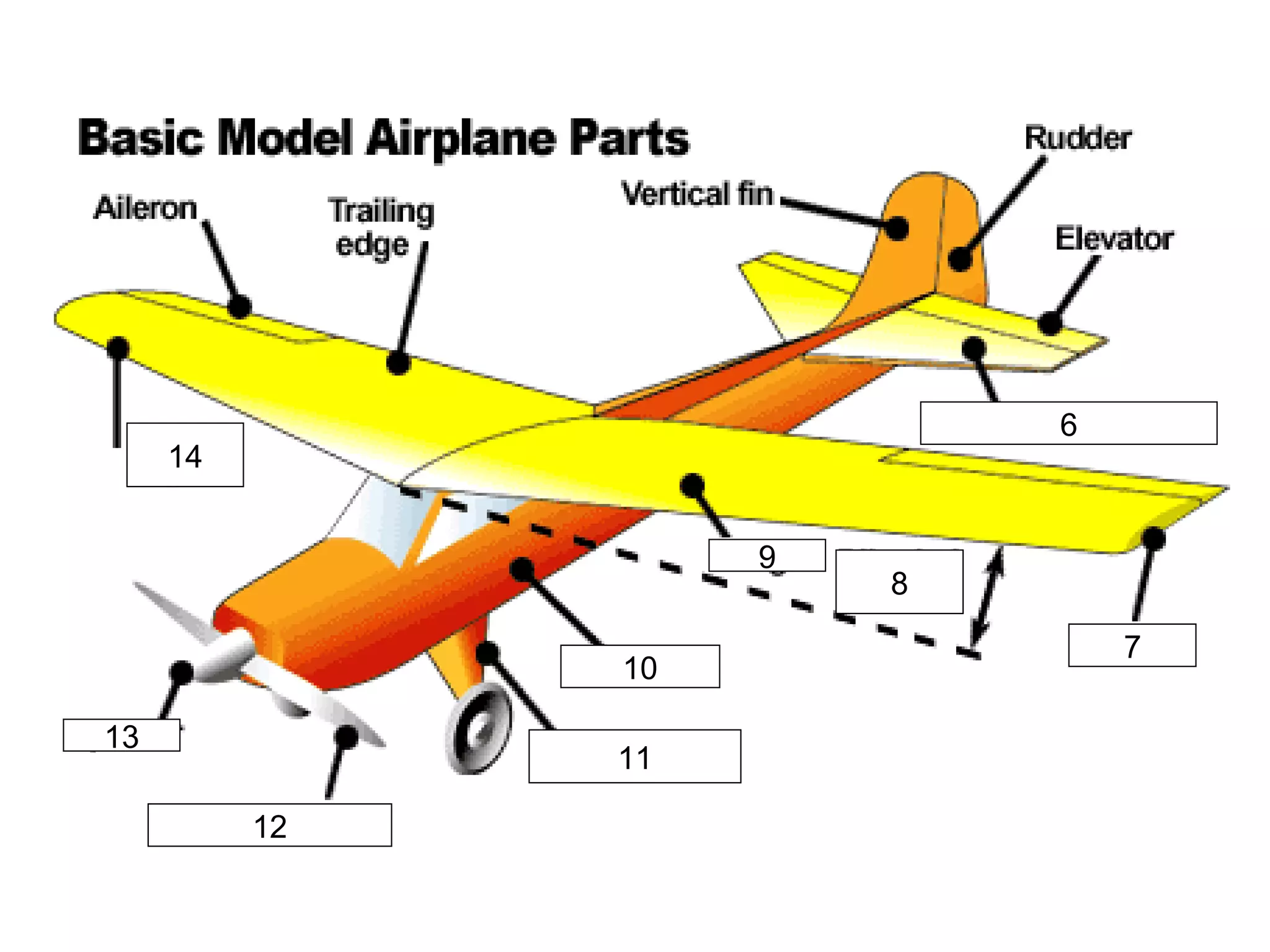 Basic Model Airplane Parts

Aileron

Trailing edge

Vertical fin

Rudder

Elevator

6

14

9

8

7

10

13

11

12