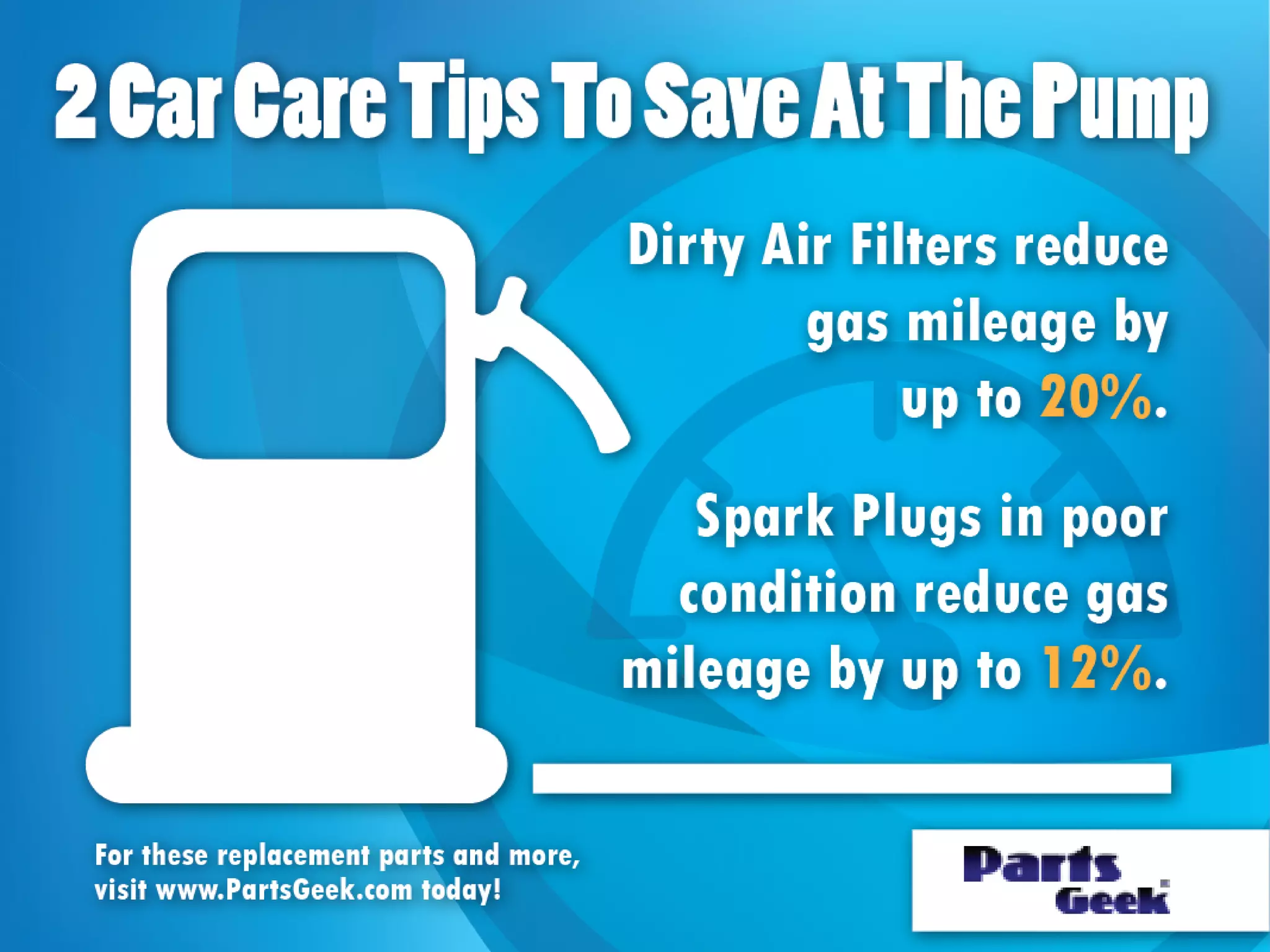 2 Car Care Tips To Save At The Pump

Dirty Air Filters reduce gas mileage by up to 20%.

Spark Plugs in poor condition reduce gas mileage by up to 12%.

For these replacement parts and more, visit www.PartsGeek.com today!

Parts Geek