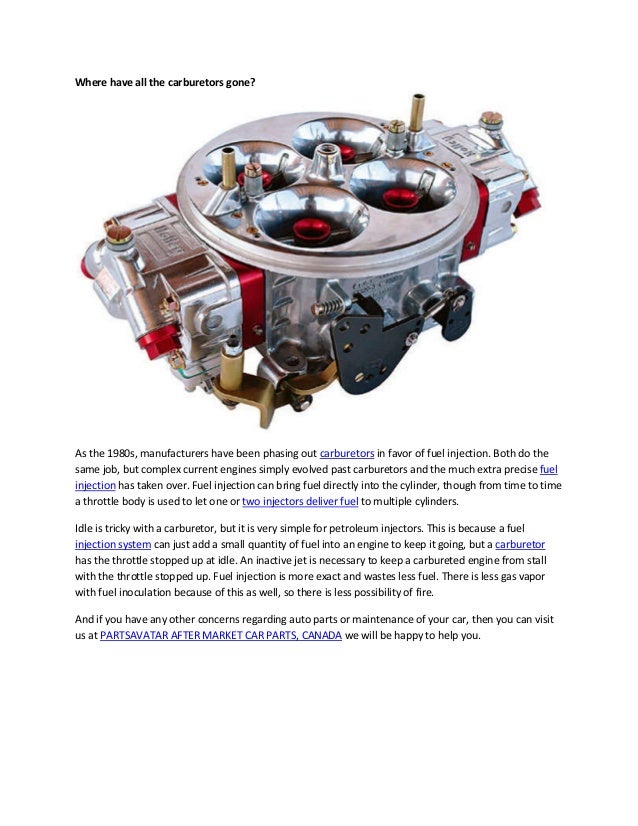 Where have all the carburetors gone?

As the 1980s, manufacturers have been phasing out carburetors in favor of fuel injection. Both do the same job, but complex current engines simply evolved past carburetors and the much extra precise fuel injection has taken over. Fuel injection can bring fuel directly into the cylinder, though from time to time a throttle body is used to let one or two injectors deliver fuel to multiple cylinders.

Idle is tricky with a carburetor, but it is very simple for petroleum injectors. This is because a fuel injection system can just add a small quantity of fuel into an engine to keep it going, but a carburetor has the throttle stopped up at idle. An inactive jet is necessary to keep a carbureted engine from stall with the throttle stopped up. Fuel injection is more exact and wastes less fuel. There is less gas vapor with fuel inoculation because of this as well, so there is less possibility of fire.

And if you have any other concerns regarding auto parts or maintenance of your car, then you can visit us at PARTSAVATAR AFTER MARKET CAR PARTS, CANADA we will be happy to help you.