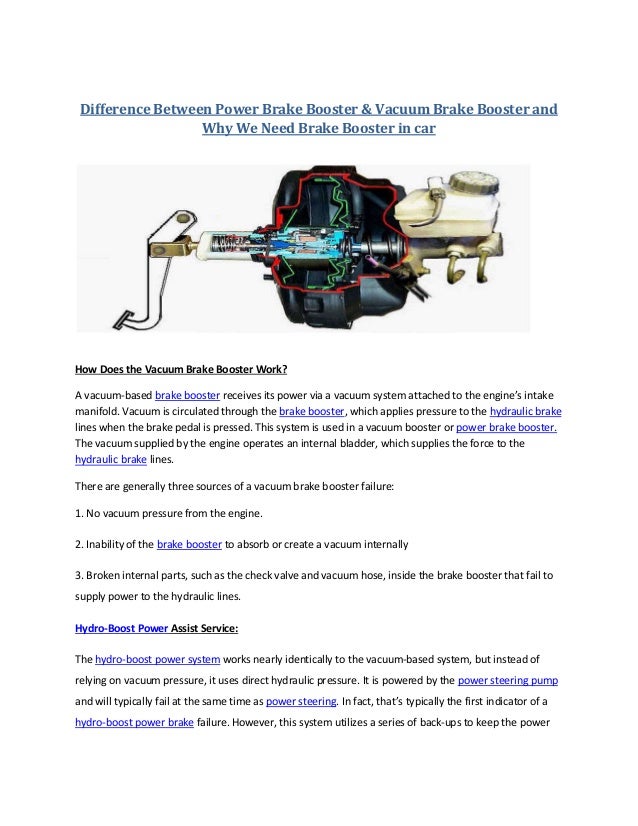 Difference Between Power Brake Booster & Vacuum Brake Booster and Why We Need Brake Booster in car

How Does the Vacuum Brake Booster Work?

A vacuum-based brake booster receives its power via a vacuum system attached to the engine's intake manifold. Vacuum is circulated through the brake booster, which applies pressure to the hydraulic brake lines when the brake pedal is pressed. This system is used in a vacuum booster or power brake booster. The vacuum supplied by the engine operates an internal bladder, which supplies the force to the hydraulic brake lines.

There are generally three sources of a vacuum brake booster failure:

1. No vacuum pressure from the engine.

2. Inability of the brake booster to absorb or create a vacuum internally

3. Broken internal parts, such as the check valve and vacuum hose, inside the brake booster that fail to supply power to the hydraulic lines.

Hydro-Boost Power Assist Service:

The hydro-boost power system works nearly identically to the vacuum-based system, but instead of relying on vacuum pressure, it uses direct hydraulic pressure. It is powered by the power steering pump and will typically fail at the same time as power steering. In fact, that's typically the first indicator of a hydro-boost power brake failure. However, this system utilizes a series of back-ups to keep the power