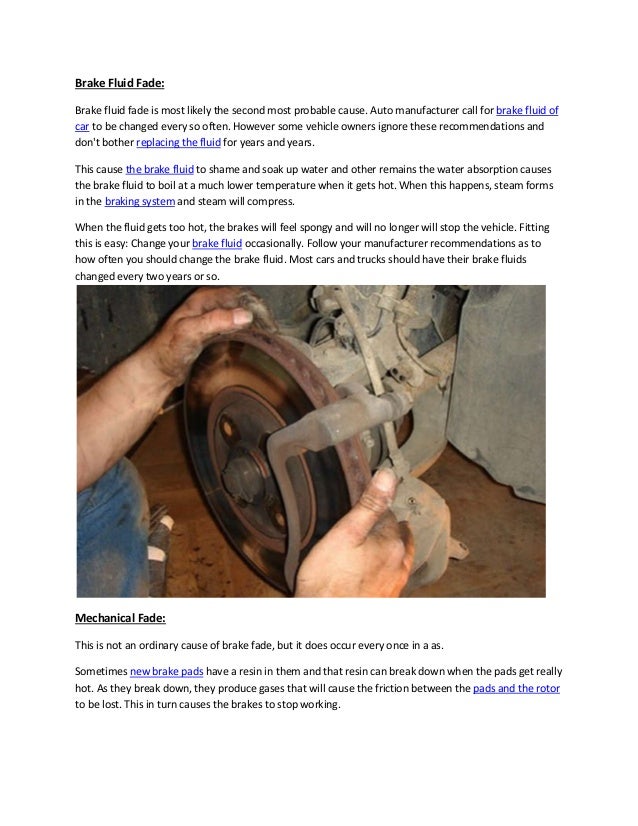 Brake Fluid Fade:

Brake fluid fade is most likely the second most probable cause. Auto manufacturer call for brake fluid of car to be changed every so often. However some vehicle owners ignore these recommendations and don't bother replacing the fluid for years and years.

This cause the brake fluid to shame and soak up water and other remains the water absorption causes the brake fluid to boil at a much lower temperature when it gets hot. When this happens, steam forms in the braking system and steam will compress.

When the fluid gets too hot, the brakes will feel spongy and will no longer will stop the vehicle. Fitting this is easy: Change your brake fluid occasionally. Follow your manufacturer recommendations as to how often you should change the brake fluid. Most cars and trucks should have their brake fluids changed every two years or so.

Mechanical Fade:

This is not an ordinary cause of brake fade, but it does occur every once in a as.

Sometimes new brake pads have a resin in them and that resin can break down when the pads get really hot. As they break down, they produce gases that will cause the friction between the pads and the rotor to be lost. This in turn causes the brakes to stop working.