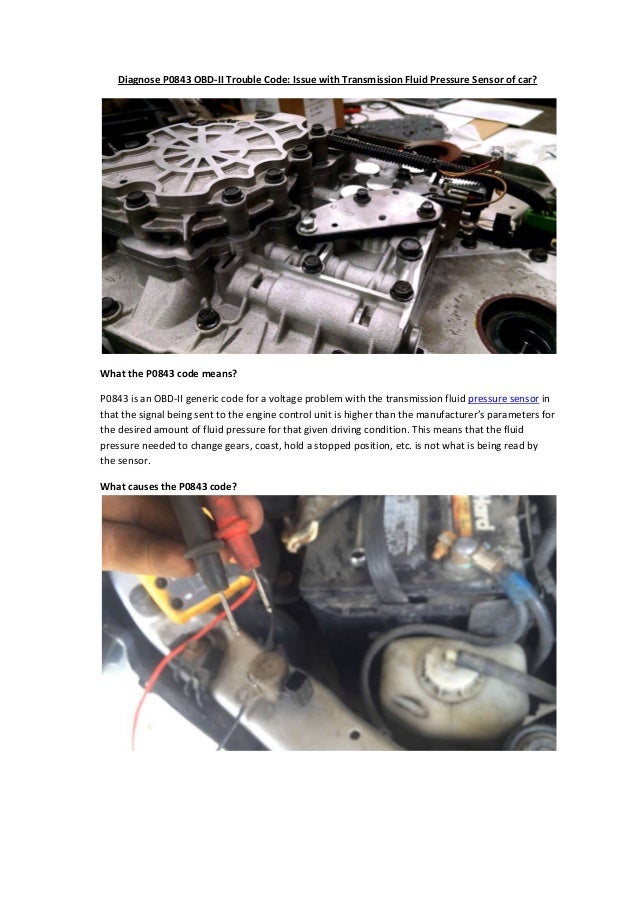 Diagnose P0843 OBD-II Trouble Code: Issue with Transmission Fluid Pressure Sensor of car?

What the P0843 code means?

P0843 is an OBD-II generic code for a voltage problem with the transmission fluid pressure sensor in that the signal being sent to the engine control unit is higher than the manufacturer's parameters for the desired amount of fluid pressure for that given driving condition. This means that the fluid pressure needed to change gears, coast, hold a stopped position, etc. is not what is being read by the sensor.

What causes the P0843 code?