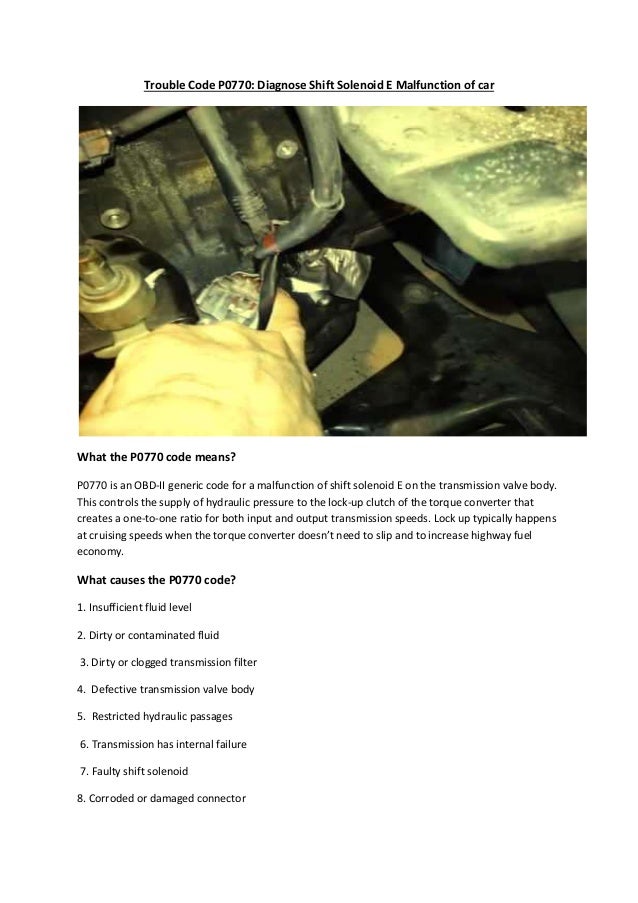 Trouble Code P0770: Diagnose Shift Solenoid E Malfunction of car

What the P0770 code means?

P0770 is an OBD-II generic code for a malfunction of shift solenoid E on the transmission valve body. This controls the supply of hydraulic pressure to the lock-up clutch of the torque converter that creates a one-to-one ratio for both input and output transmission speeds. Lock up typically happens at cruising speeds when the torque converter doesn't need to slip and to increase highway fuel economy.

What causes the P0770 code?

1. Insufficient fluid level

2. Dirty or contaminated fluid

3. Dirty or clogged transmission filter

4. Defective transmission valve body

5. Restricted hydraulic passages

6. Transmission has internal failure

7. Faulty shift solenoid

8. Corroded or damaged connector