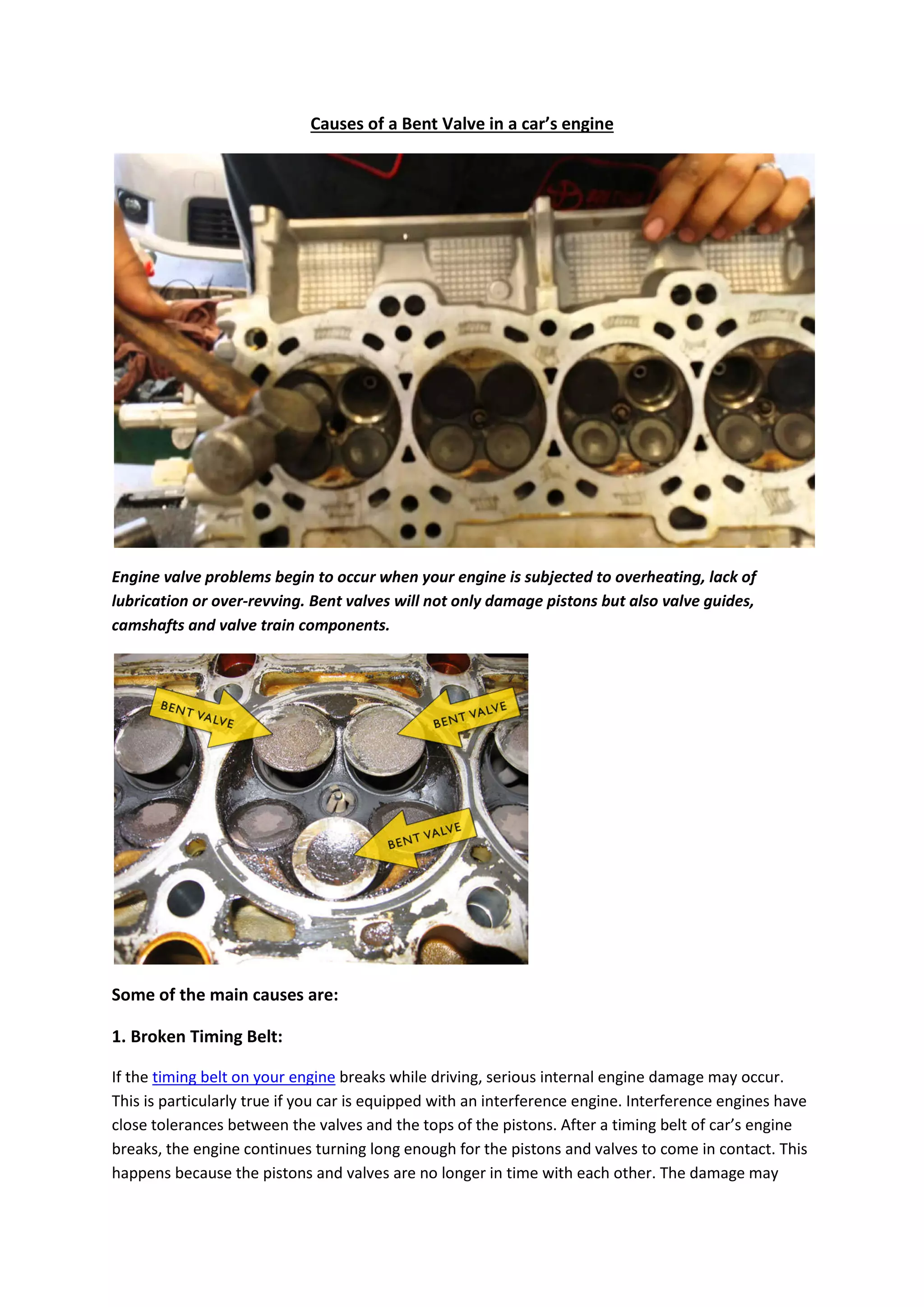 Causes of a Bent Valve in a car's engine

Engine valve problems begin to occur when your engine is subjected to overheating, lack of lubrication or over-revving. Bent valves will not only damage pistons but also valve guides, camshafts and valve train components.

BENT VALVE

BENT VALVE

BENT VALVE

Some of the main causes are:

1. Broken Timing Belt:

If the timing belt on your engine breaks while driving, serious internal engine damage may occur. This is particularly true if you car is equipped with an interference engine. Interference engines have close tolerances between the valves and the tops of the pistons. After a timing belt of car's engine breaks, the engine continues turning long enough for the pistons and valves to come in contact. This happens because the pistons and valves are no longer in time with each other. The damage may