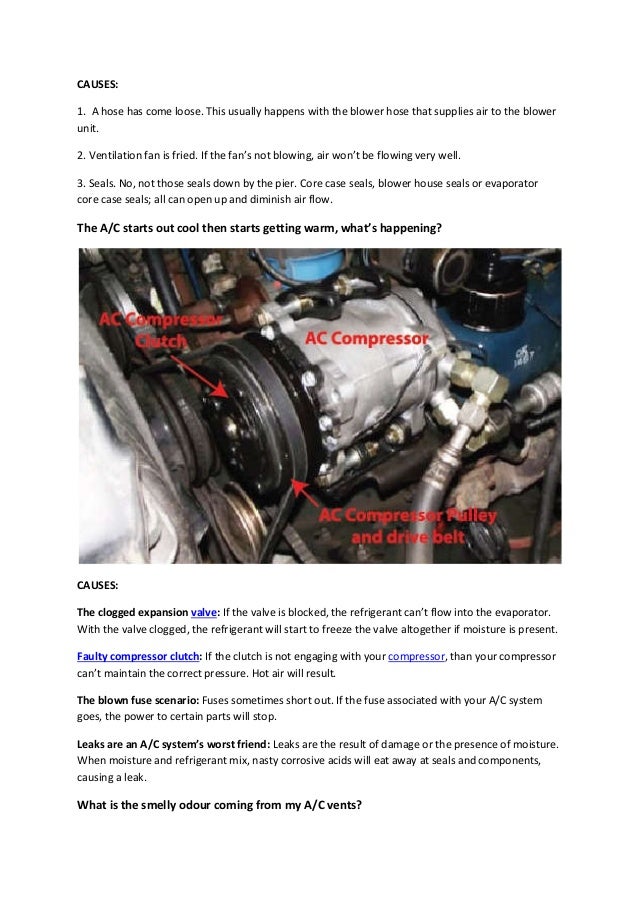 CAUSES:

1. A hose has come loose. This usually happens with the blower hose that supplies air to the blower unit.

2. Ventilation fan is fried. If the fan's not blowing, air won't be flowing very well.

3. Seals. No, not those seals down by the pier. Core case seals, blower house seals or evaporator core case seals; all can open up and diminish air flow.

The A/C starts out cool then starts getting warm, what's happening?

AC Compressor Clutch

AC Compressor

AC Compressor Pulley and drive belt

CAUSES:

The clogged expansion valve: If the valve is blocked, the refrigerant can't flow into the evaporator. With the valve clogged, the refrigerant will start to freeze the valve altogether if moisture is present.

Faulty compressor clutch: If the clutch is not engaging with your compressor, than your compressor can't maintain the correct pressure. Hot air will result.

The blown fuse scenario: Fuses sometimes short out. If the fuse associated with your A/C system goes, the power to certain parts will stop.

Leaks are an A/C system's worst friend: Leaks are the result of damage or the presence of moisture. When moisture and refrigerant mix, nasty corrosive acids will eat away at seals and components, causing a leak.

What is the smelly odour coming from my A/C vents?