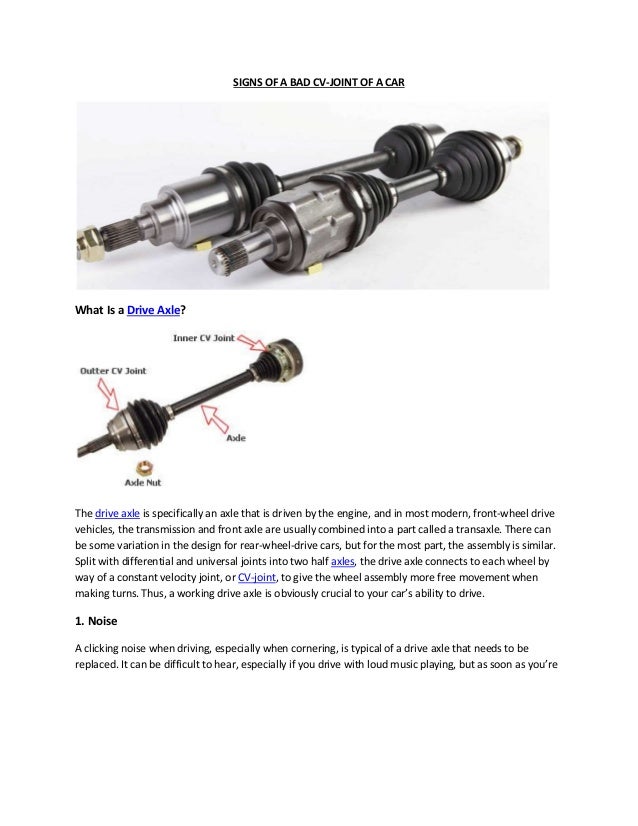 SIGNS OF A BAD CV-JOINT OF A CAR

What Is a Drive Axle?

Inner CV Joint

Outter CV Joint

Axle

Axle Nut

The drive axle is specifically an axle that is driven by the engine, and in most modern, front-wheel drive vehicles, the transmission and front axle are usually combined into a part called a transaxle. There can be some variation in the design for rear-wheel-drive cars, but for the most part, the assembly is similar. Split with differential and universal joints into two half axles, the drive axle connects to each wheel by way of a constant velocity joint, or CV-joint, to give the wheel assembly more free movement when making turns. Thus, a working drive axle is obviously crucial to your car's ability to drive.

1. Noise

A clicking noise when driving, especially when cornering, is typical of a drive axle that needs to be replaced. It can be difficult to hear, especially if you drive with loud music playing, but as soon as you're