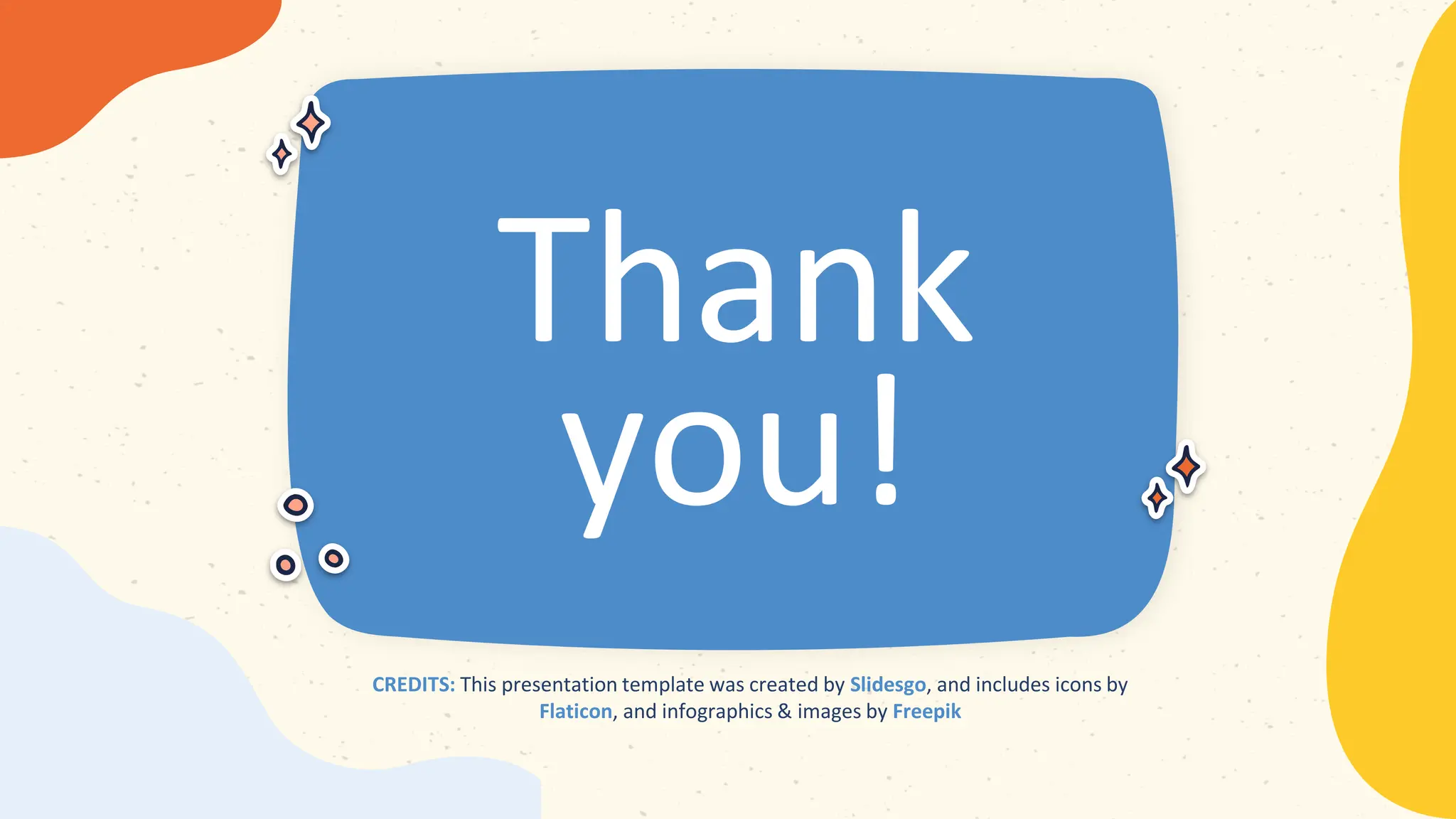 Thank you!

CREDITS: This presentation template was created by Slidesgo, and includes icons by Flaticon, and infographics & images by Freepik