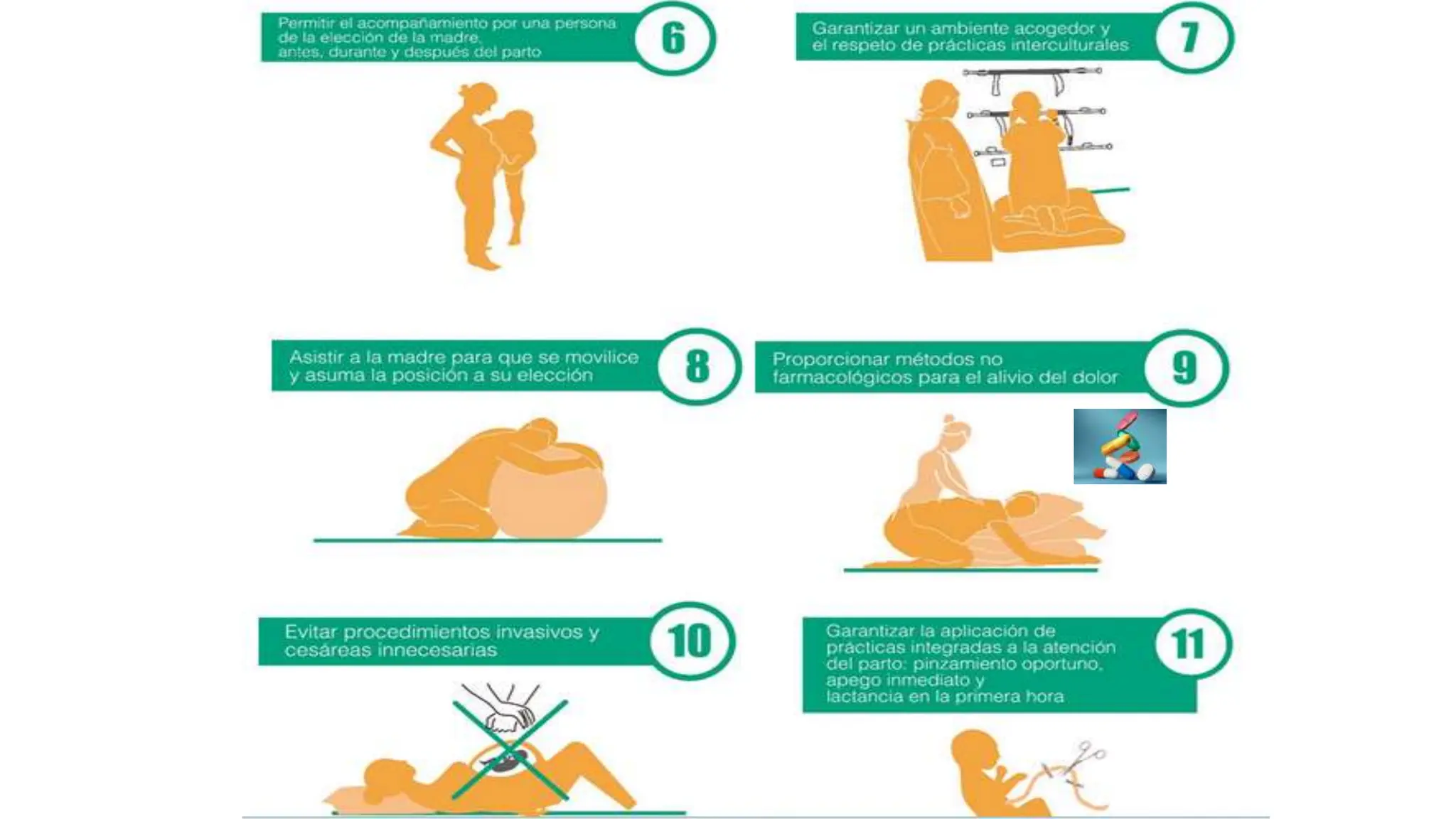 Permitir el acompañamiento por una persona de la elección de la madre, antes, durante y después del parto

6

Garantizar un ambiente acogedor y el respeto de prácticas interculturales

7

Asistir a la madre para que se movilice y asuma la posición a su elección

8

Proporcionar métodos no farmacológicos para el alivio del dolor

9

Evitar procedimientos invasivos y cesáreas innecesarias

10

Garantizar la aplicación de prácticas integradas a la atención del parto: pinzamiento oportuno, apego inmediato y lactancia en la primera hora

11