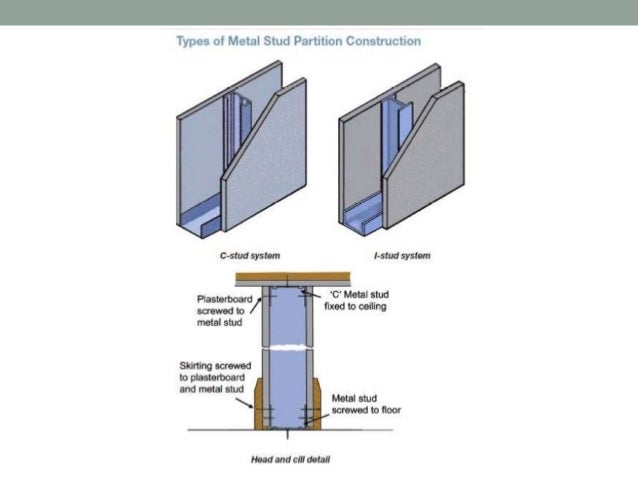 Types of Metal Stud Partition Construction

C-stud system

I-stud system

Plasterboard screwed to metal stud

'C' Metal stud fixed to ceiling

Skirting screwed to plasterboard and metal stud

Metal stud screwed to floor

Head and cill detail