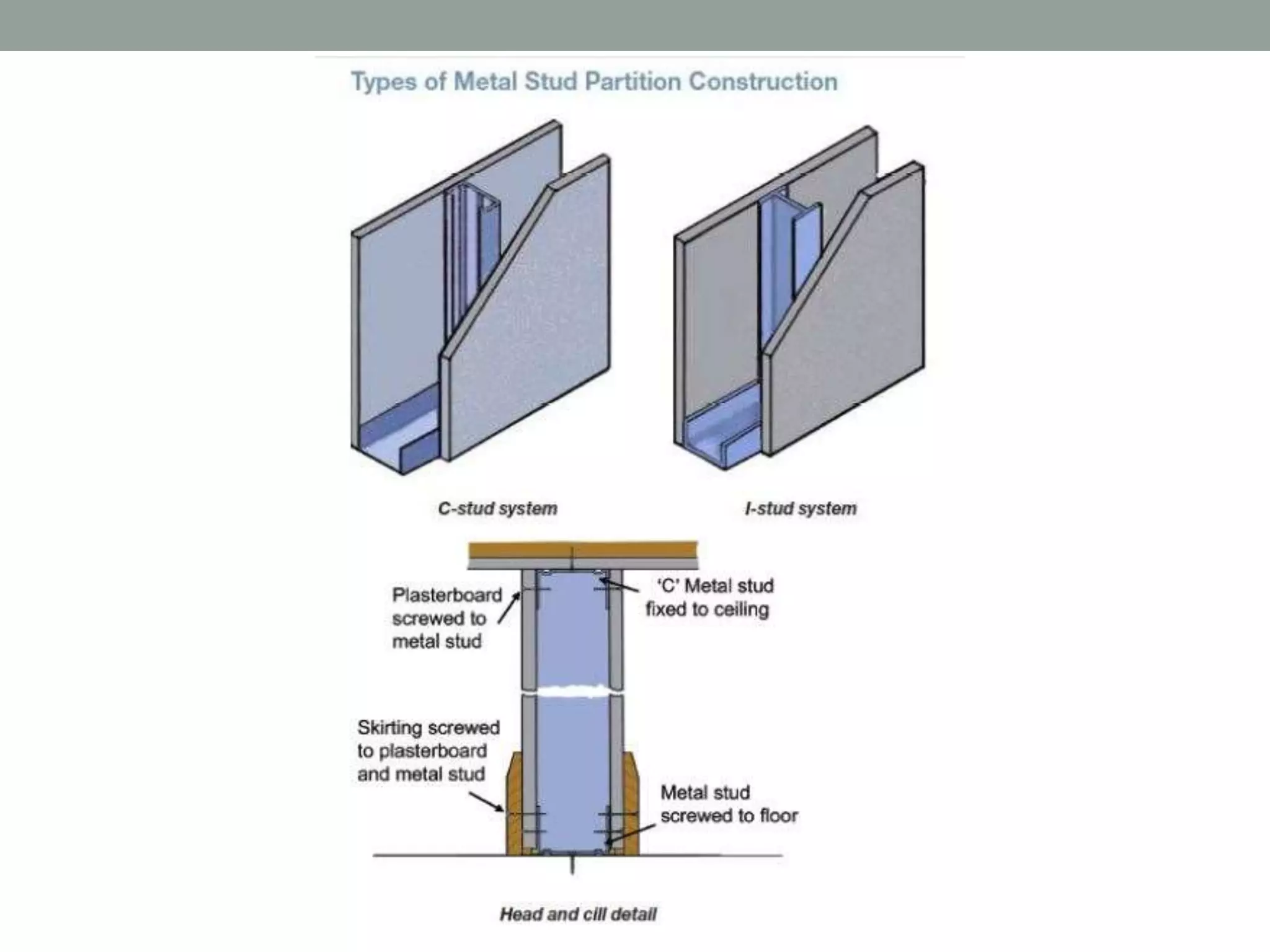 Types of Metal Stud Partition Construction

C-stud system

I-stud system

Plasterboard screwed to metal stud

'C' Metal stud fixed to ceiling

Skirting screwed to plasterboard and metal stud

Metal stud screwed to floor

Head and cill detail