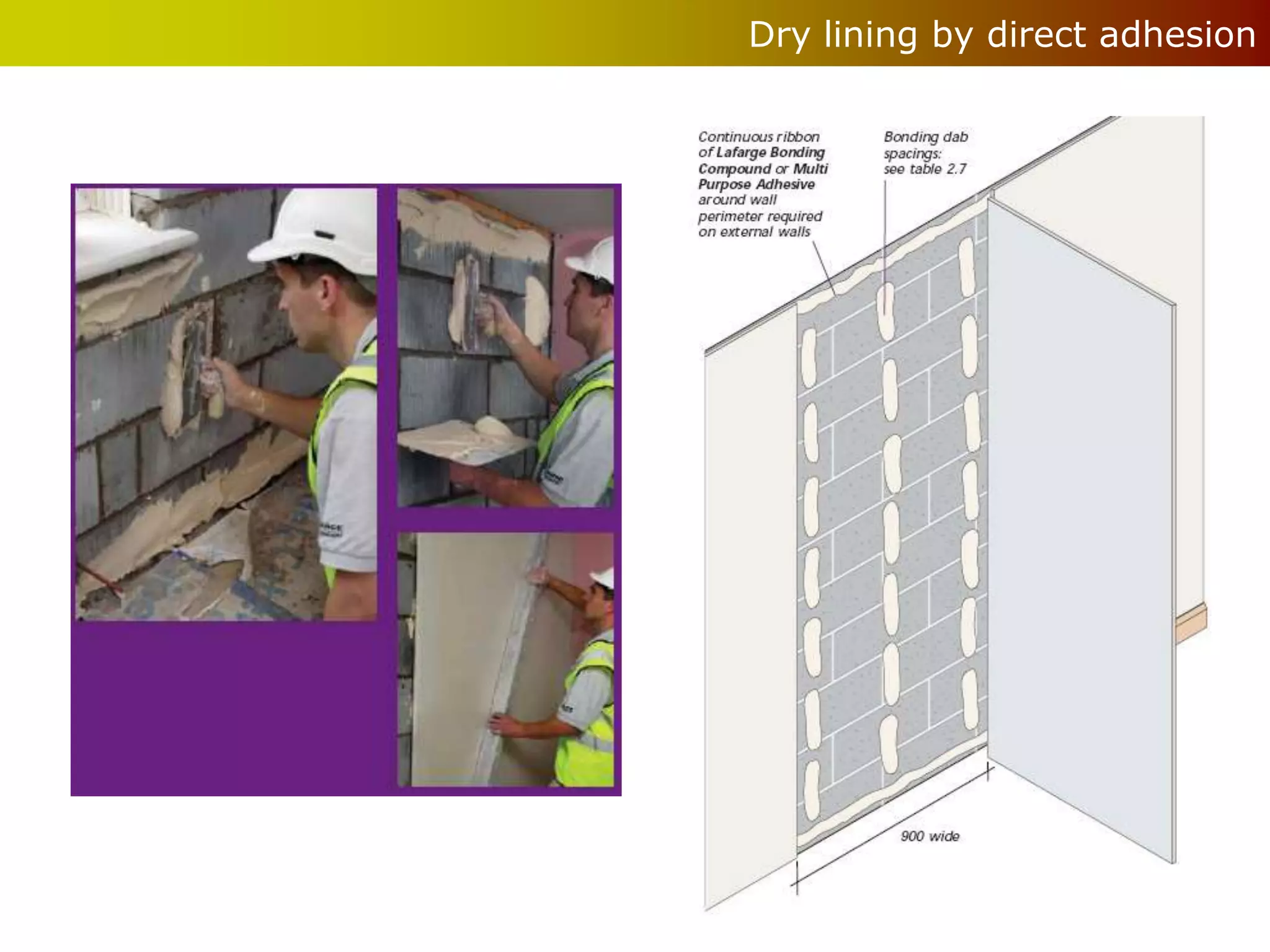 Dry lining by direct adhesion

Continuous ribbon of Lafarge Bonding Compound or Multi Purpose Adhesive around wall perimeter required on external walls

Bonding dab spacings: see table 2.7

900 wide