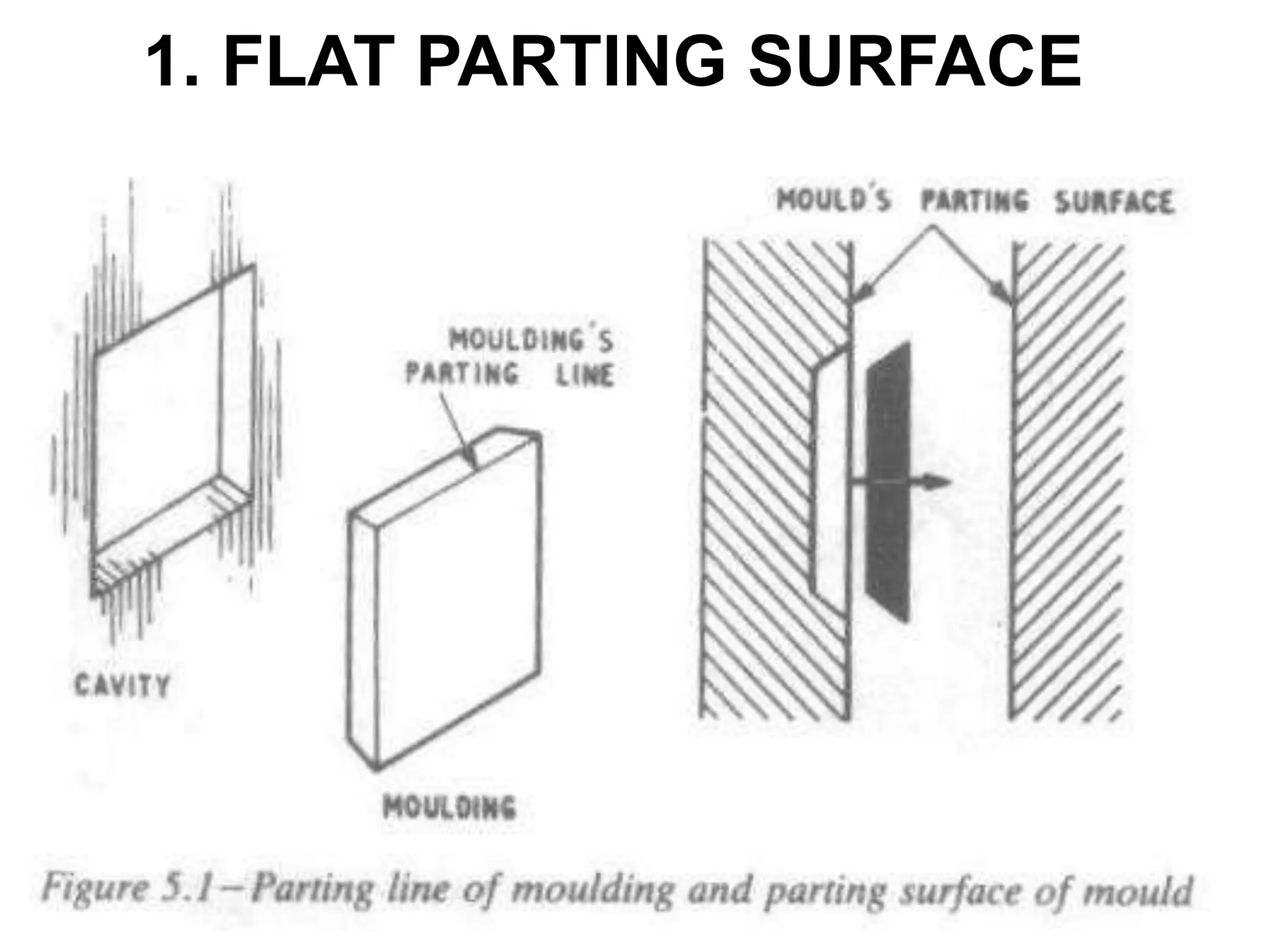 1. FLAT PARTING SURFACE

MOULD'S PARTING SURFACE

MOULDING'S PARTING LINE

CAVITY

MOULDING

Figure 5.1—Parting line of moulding and parting surface of mould