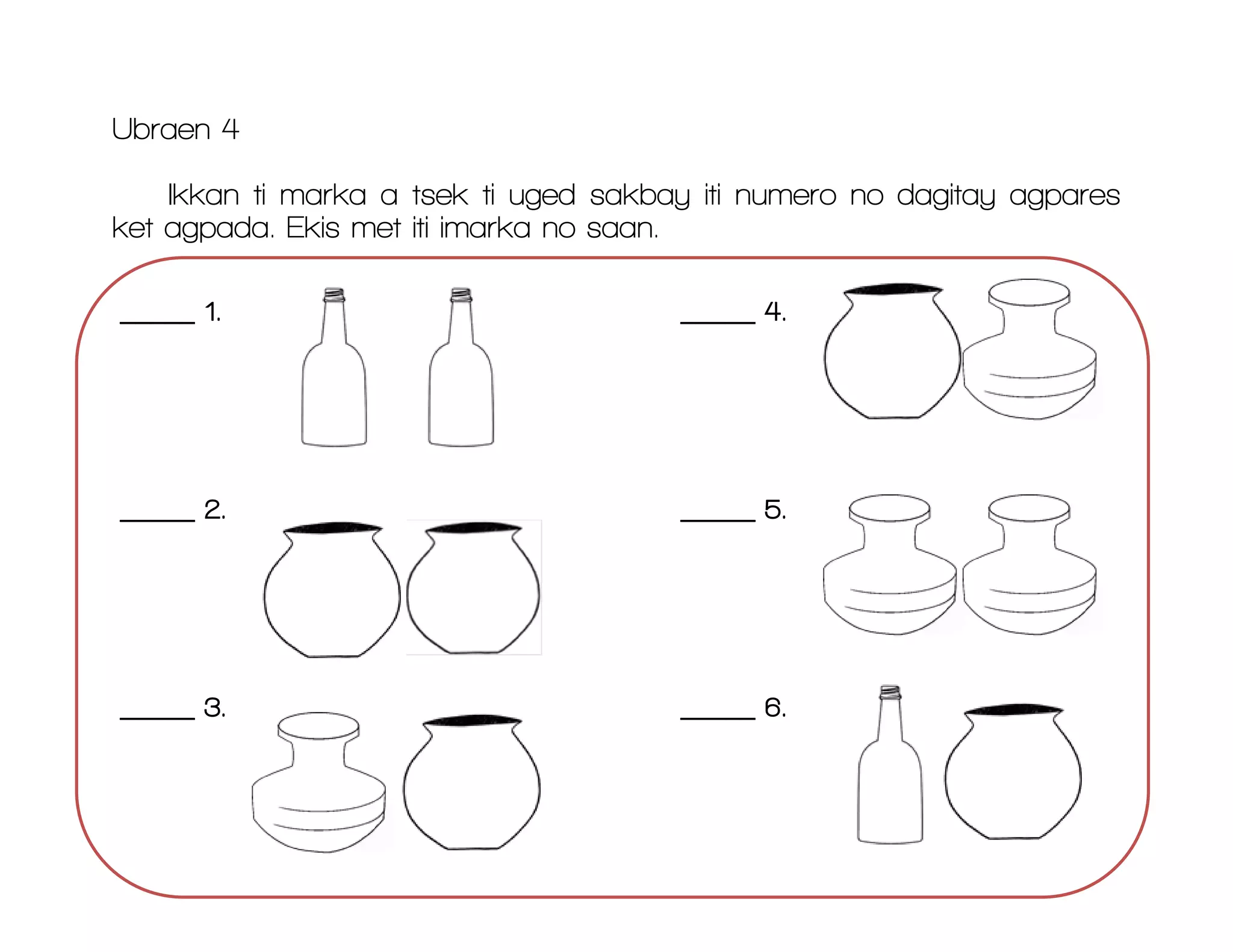 Ubraen 4

Ikkan ti marka a tsek ti uged sakbay iti numero no dagitay agpares ket agpada. Ekis met iti imarka no saan.

_____ 1.

_____ 2.

_____ 3.

_____ 4.

_____ 5.

_____ 6.