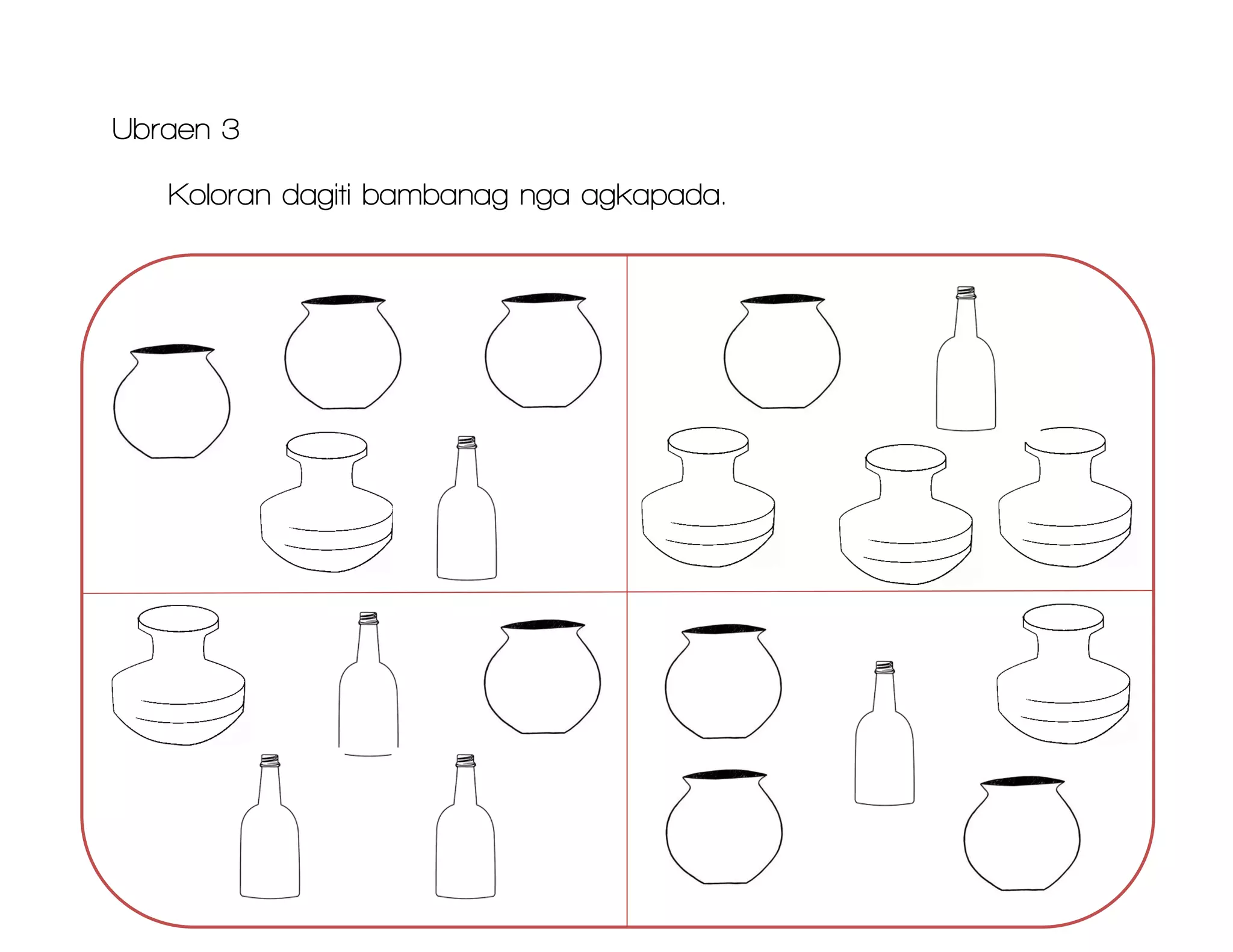 Ubraen 3

Koloran dagiti bambanag nga agkapada.