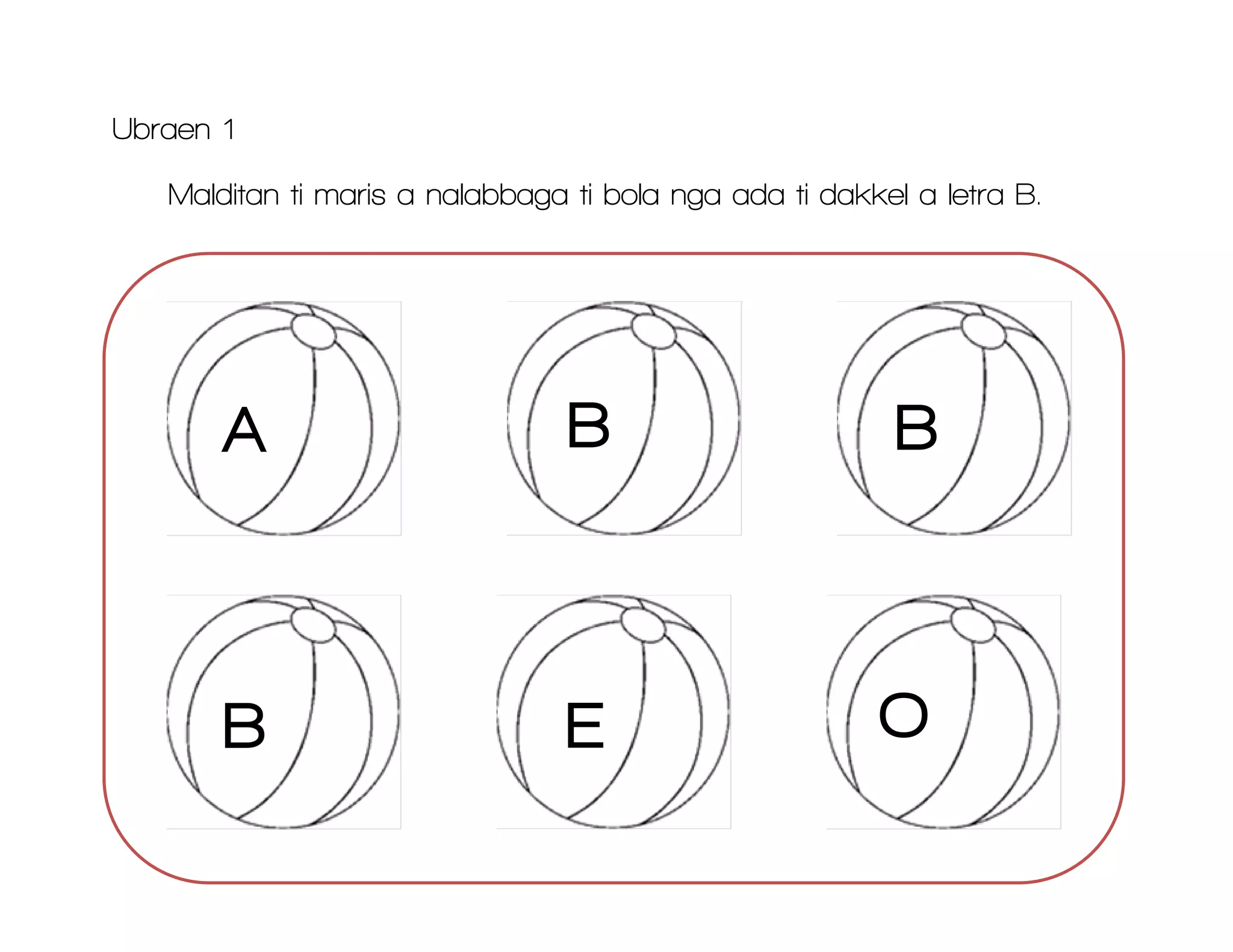 Ubraen 1

Malditan ti maris a nalabbaga ti bola nga ada ti dakkel a letra B.

A

B

B

B

E

O