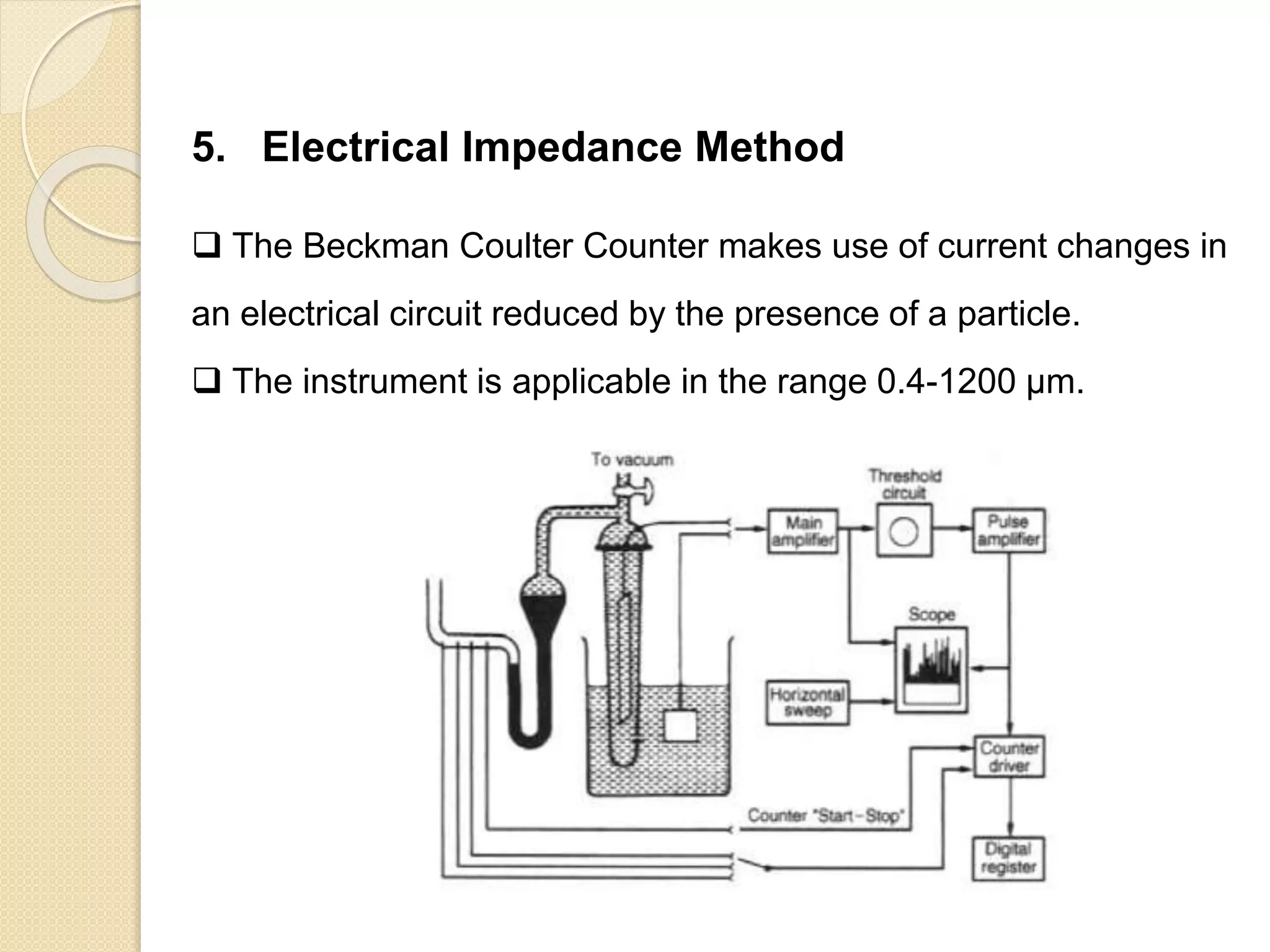 5. Electrical Impedance Method

❑ The Beckman Coulter Counter makes use of current changes in an electrical circuit reduced by the presence of a particle.

❑ The instrument is applicable in the range 0.4-1200 μm.

To vacuum

Threshold circuit

Main amplifier

Pulse amplifier

Scope

Horizontal sweep

Counter driver

Counter "Start–Stop"

Digital register