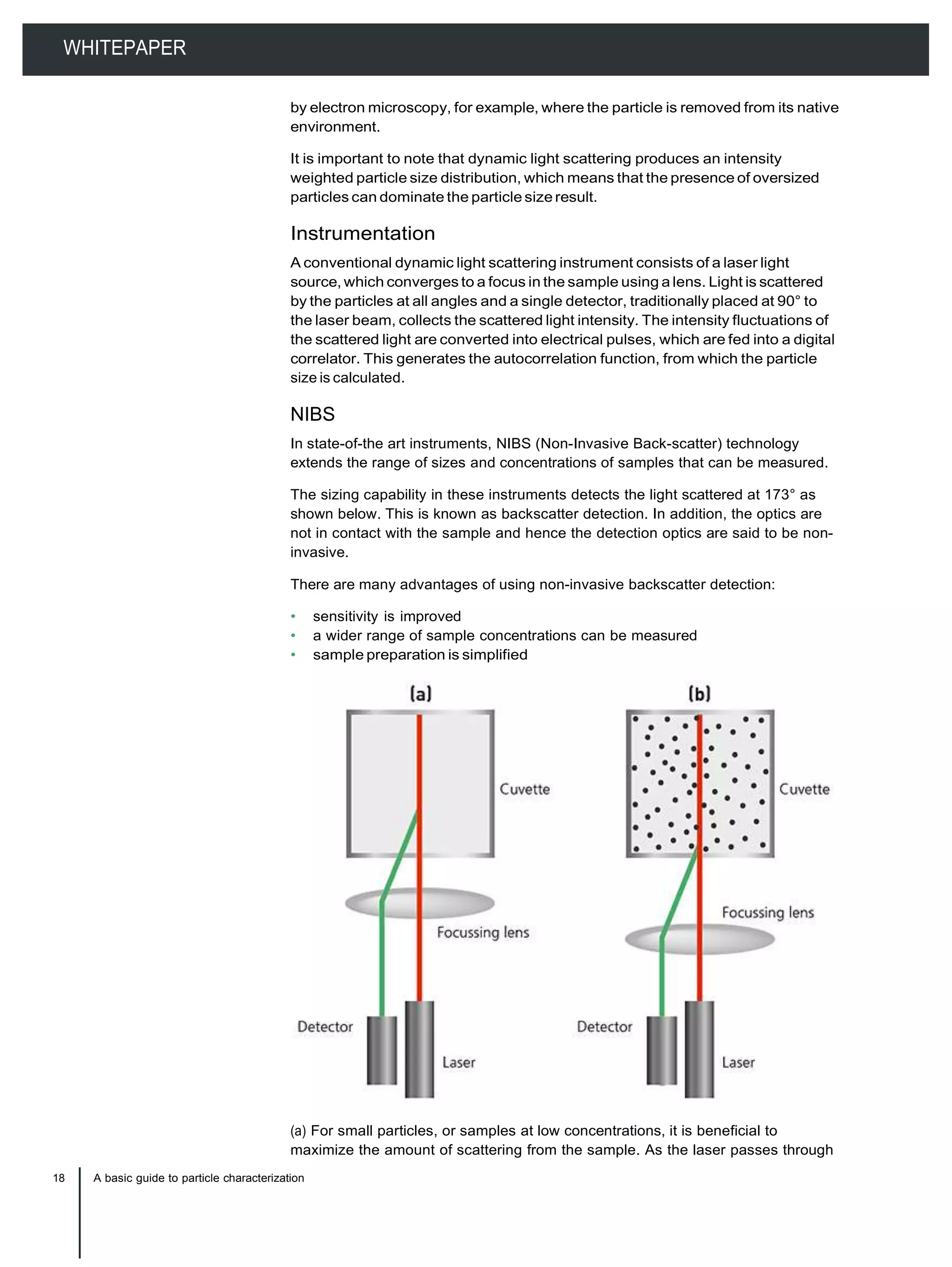 WHITEPAPER

by electron microscopy, for example, where the particle is removed from its native environment.

It is important to note that dynamic light scattering produces an intensity weighted particle size distribution, which means that the presence of oversized particles can dominate the particle size result.

Instrumentation

A conventional dynamic light scattering instrument consists of a laser light source, which converges to a focus in the sample using a lens. Light is scattered by the particles at all angles and a single detector, traditionally placed at 90° to the laser beam, collects the scattered light intensity. The intensity fluctuations of the scattered light are converted into electrical pulses, which are fed into a digital correlator. This generates the autocorrelation function, from which the particle size is calculated.

NIBS

In state-of-the art instruments, NIBS (Non-Invasive Back-scatter) technology extends the range of sizes and concentrations of samples that can be measured.

The sizing capability in these instruments detects the light scattered at 173° as shown below. This is known as backscatter detection. In addition, the optics are not in contact with the sample and hence the detection optics are said to be non-invasive.

There are many advantages of using non-invasive backscatter detection:

• sensitivity is improved
• a wider range of sample concentrations can be measured
• sample preparation is simplified

(a)
Cuvette
Focussing lens
Detector
Laser

(b)
Cuvette
Focussing lens
Detector
Laser

(a) For small particles, or samples at low concentrations, it is beneficial to maximize the amount of scattering from the sample. As the laser passes through

18 A basic guide to particle characterization