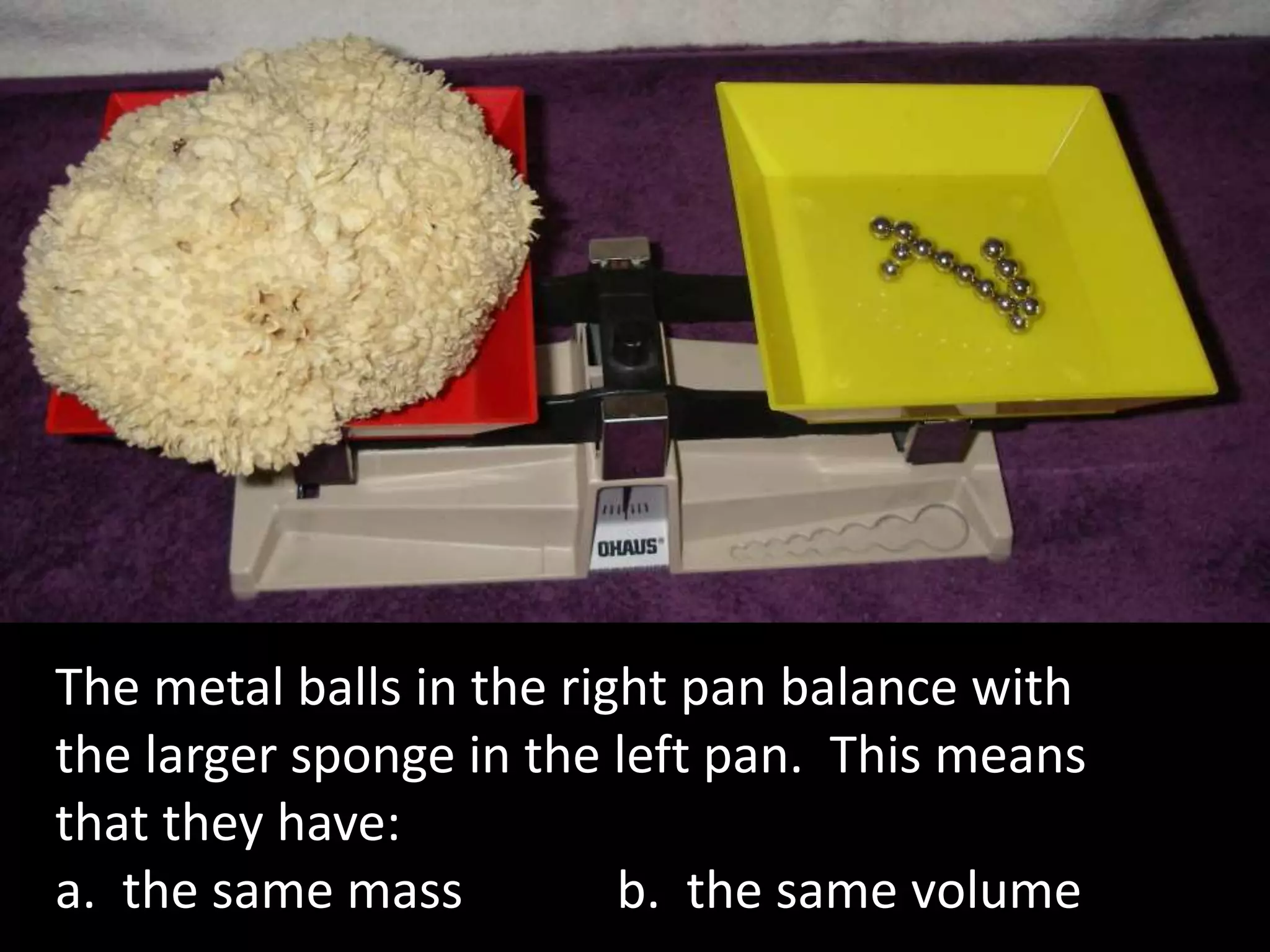 OHAUS

The metal balls in the right pan balance with the larger sponge in the left pan. This means that they have:

a. the same mass b. the same volume