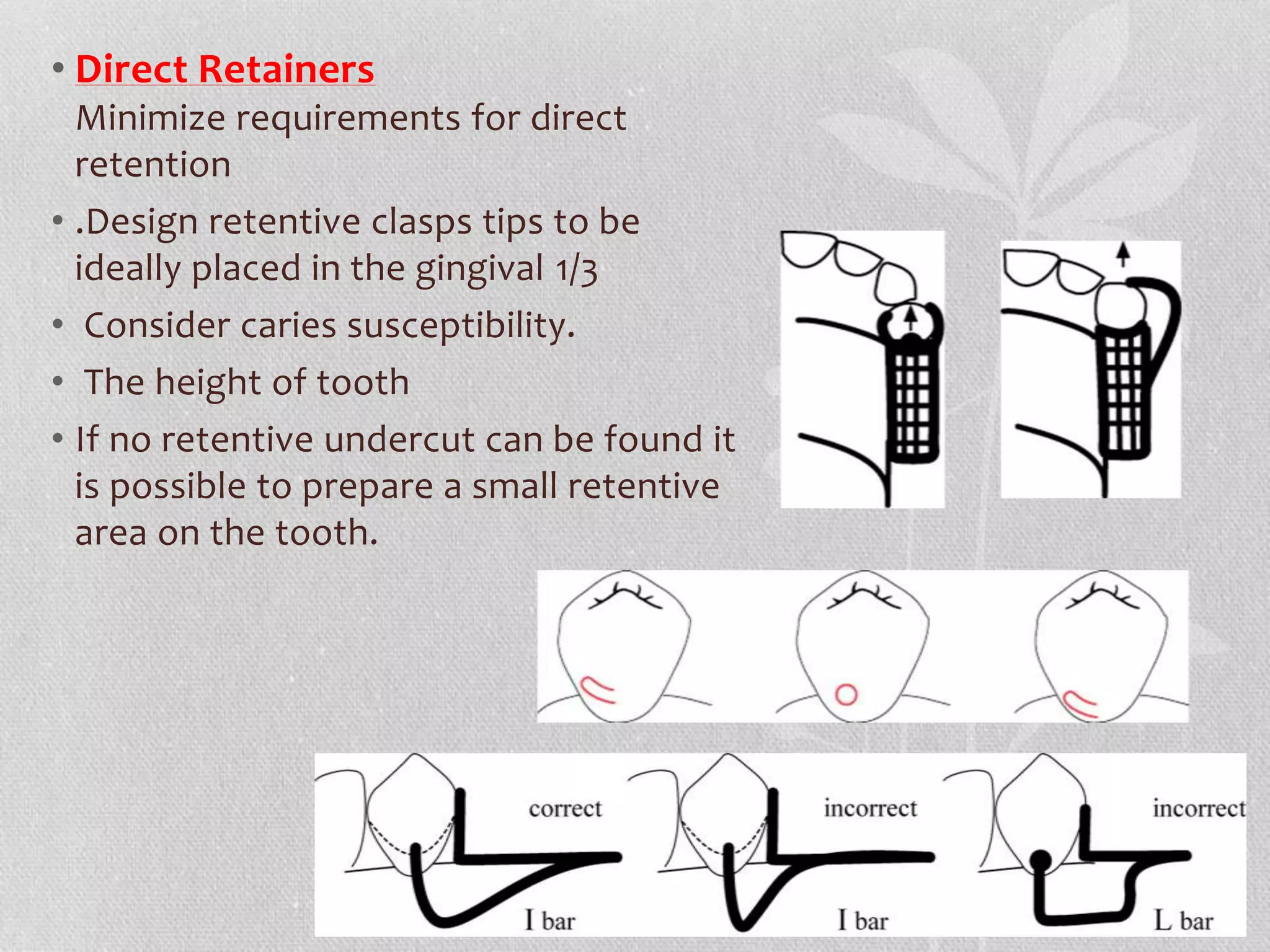 • Direct Retainers
Minimize requirements for direct retention

• .Design retentive clasps tips to be ideally placed in the gingival 1/3

• Consider caries susceptibility.

• The height of tooth

• If no retentive undercut can be found it is possible to prepare a small retentive area on the tooth.

correct
I bar
incorrect
I bar
incorrect
L bar