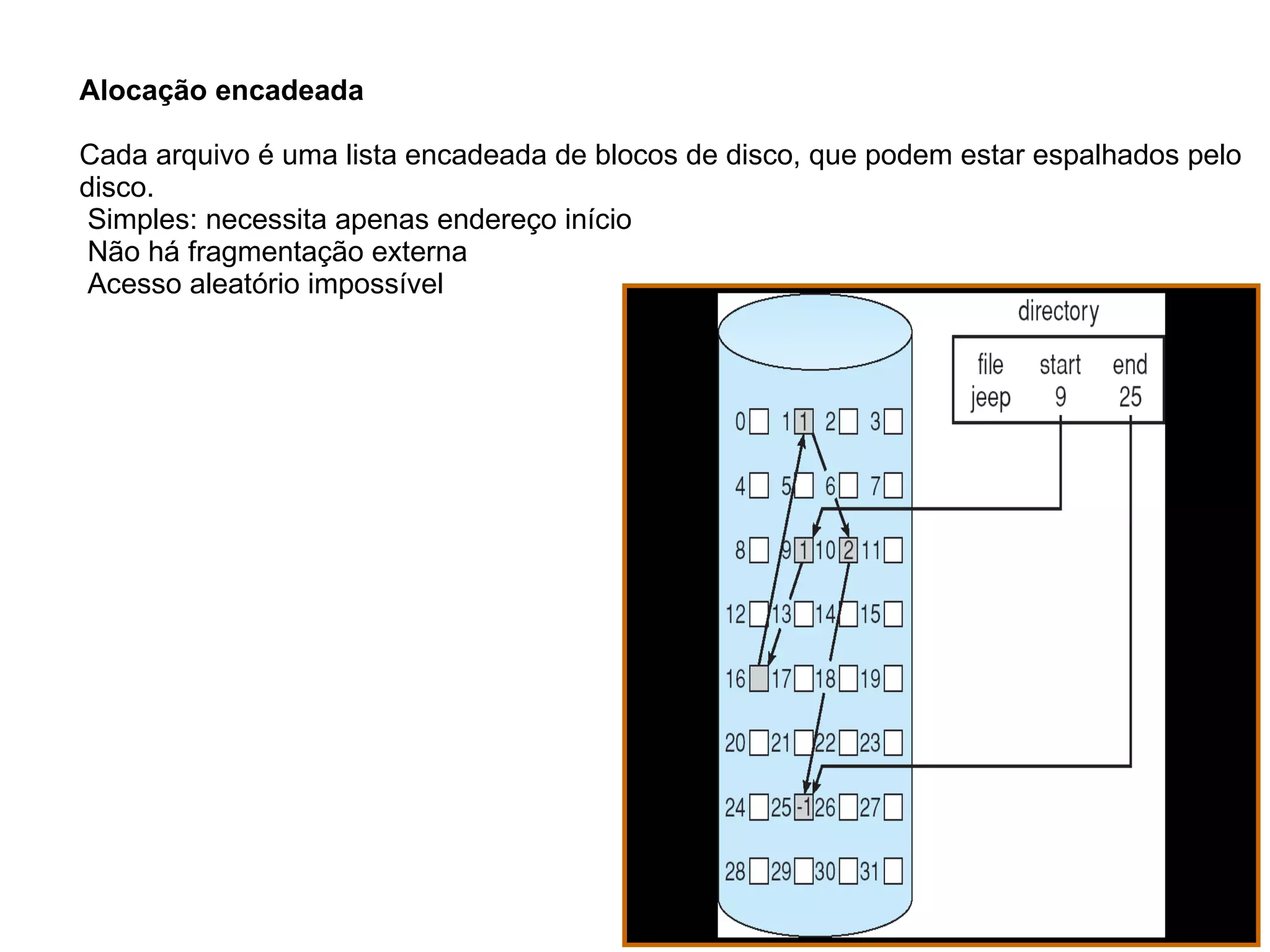 **Alocação encadeada**

Cada arquivo é uma lista encadeada de blocos de disco, que podem estar espalhados pelo disco.
Simples: necessita apenas endereço início
Não há fragmentação externa
Acesso aleatório impossível

directory

| file | start | end |
|---|---|---|
| jeep | 9 | 25 |

0 1 1 2 3
4 5 6 7
8 9 1 10 2 11
12 13 14 15
16 17 18 19
20 21 22 23
24 25 -1 26 27
28 29 30 31