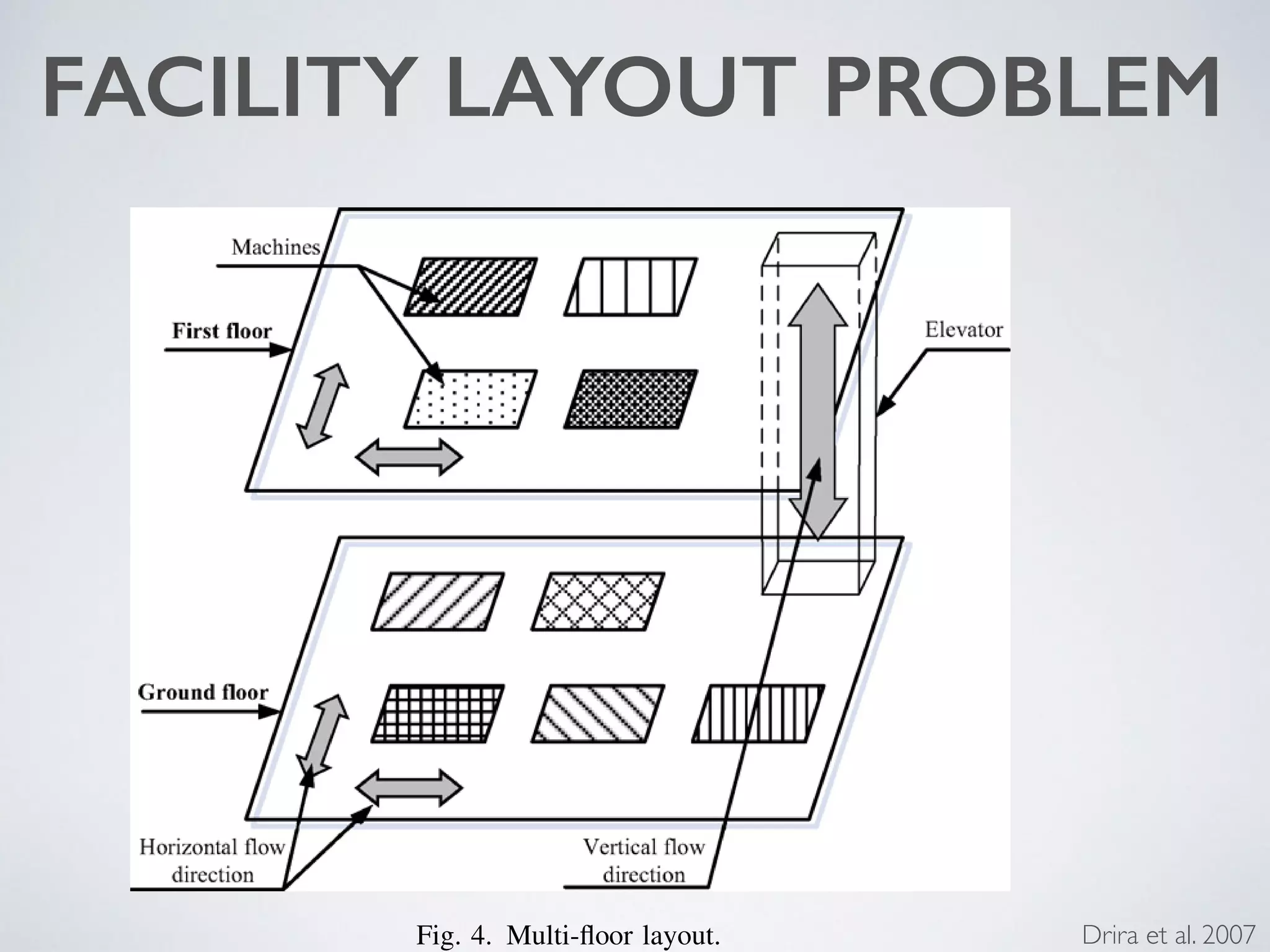 FACILITY LAYOUT PROBLEM

Machines

First floor

Elevator

Ground floor

Horizontal flow direction

Vertical flow direction

Fig. 4. Multi-floor layout.

Drira et al. 2007