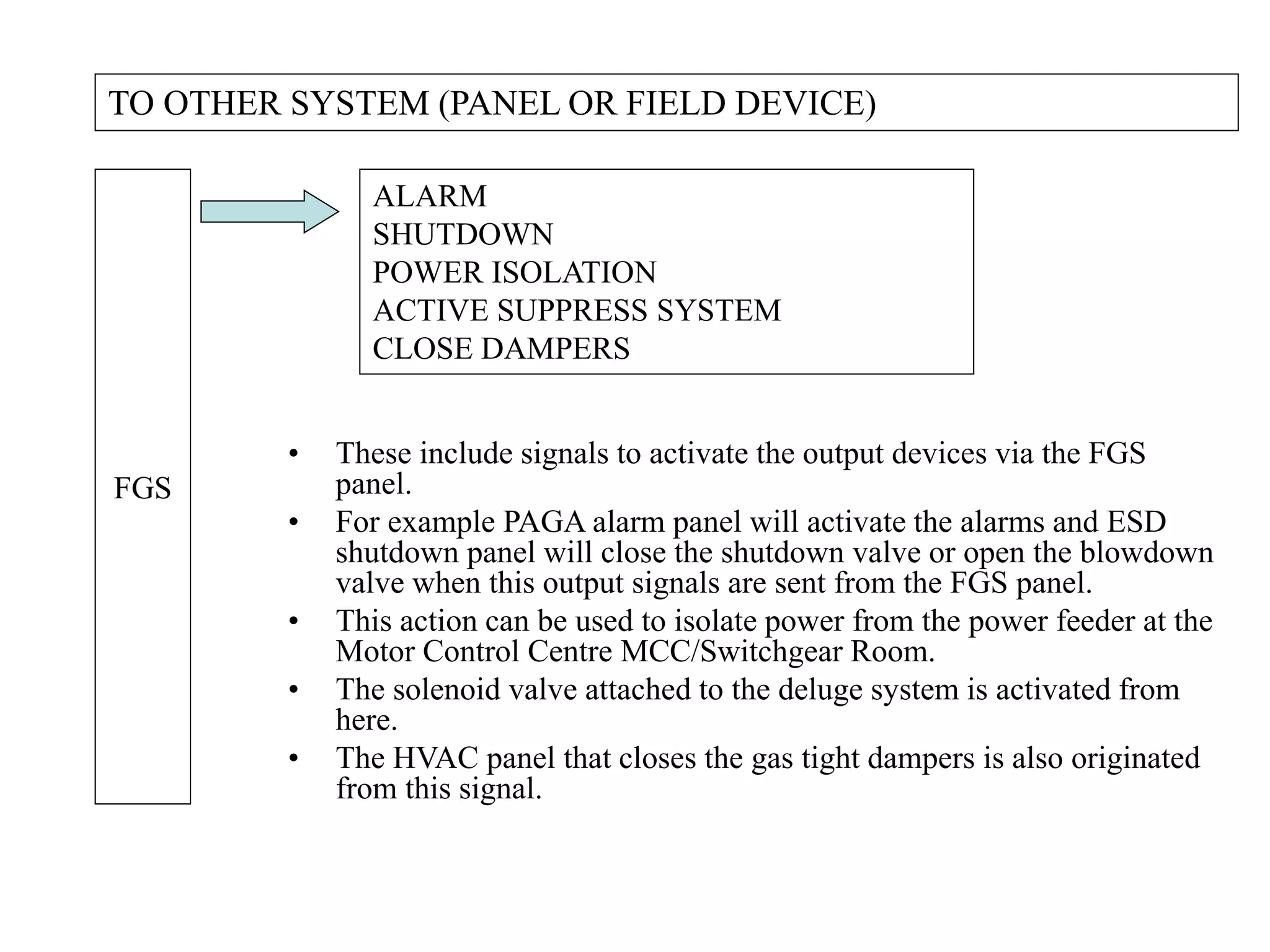 TO OTHER SYSTEM (PANEL OR FIELD DEVICE)

FGS

ALARM
SHUTDOWN
POWER ISOLATION
ACTIVE SUPPRESS SYSTEM
CLOSE DAMPERS

• These include signals to activate the output devices via the FGS panel.
• For example PAGA alarm panel will activate the alarms and ESD shutdown panel will close the shutdown valve or open the blowdown valve when this output signals are sent from the FGS panel.
• This action can be used to isolate power from the power feeder at the Motor Control Centre MCC/Switchgear Room.
• The solenoid valve attached to the deluge system is activated from here.
• The HVAC panel that closes the gas tight dampers is also originated from this signal.