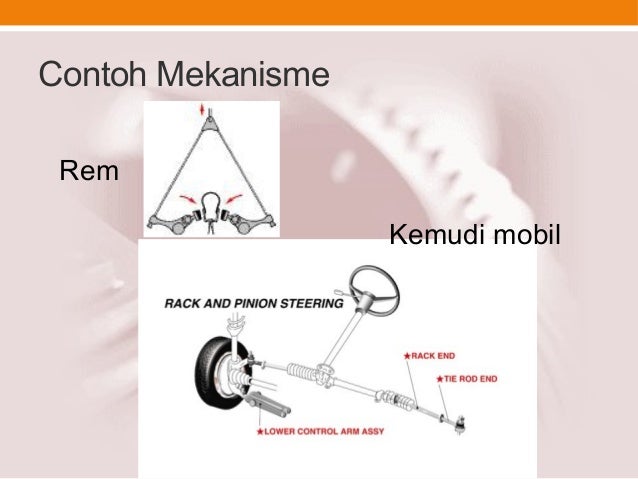 Contoh Mekanisme

Rem

Kemudi mobil

RACK AND PINION STEERING

★RACK END

★TIE ROD END

★LOWER CONTROL ARM ASSY