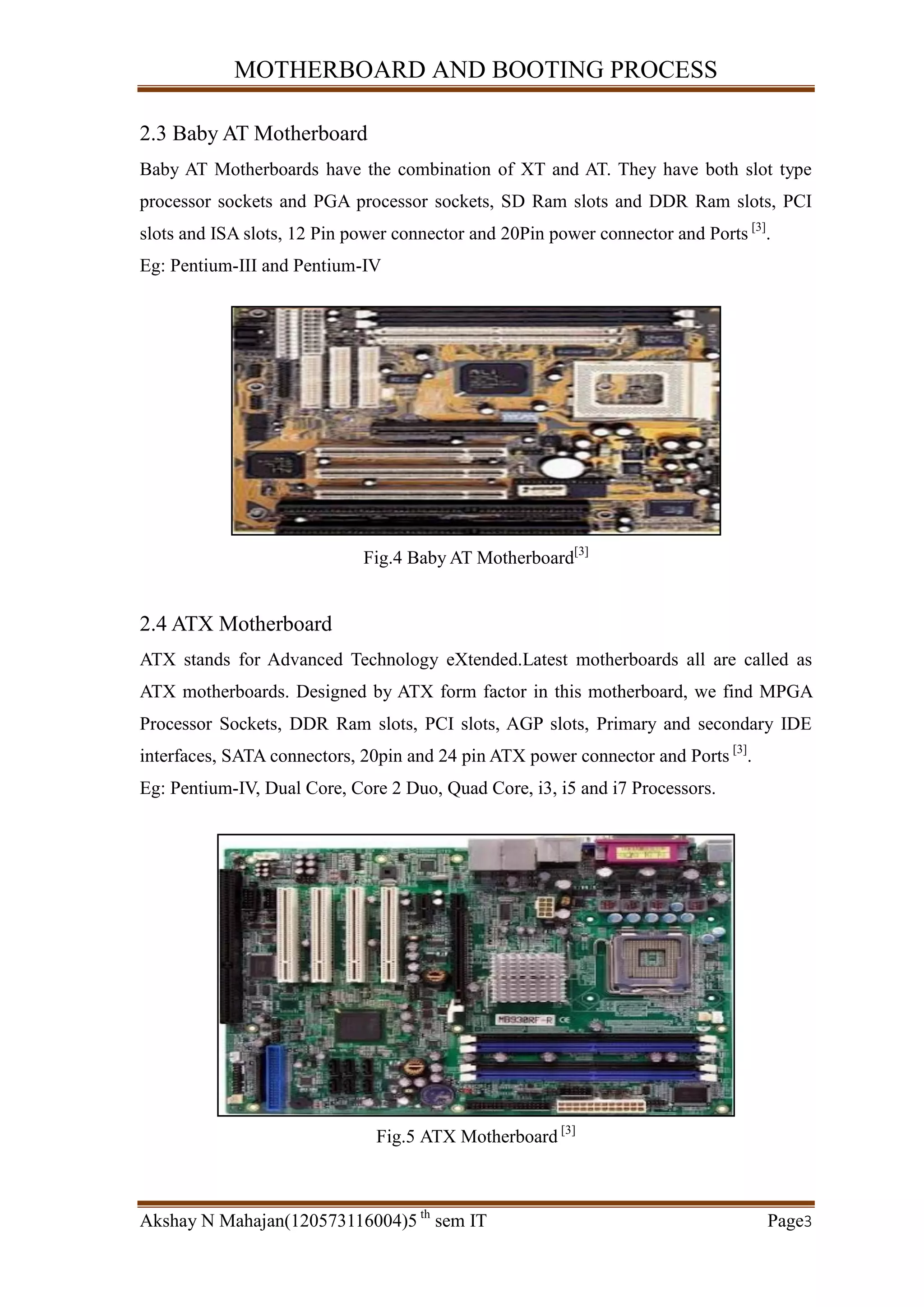 MOTHERBOARD AND BOOTING PROCESS

2.3 Baby AT Motherboard

Baby AT Motherboards have the combination of XT and AT. They have both slot type processor sockets and PGA processor sockets, SD Ram slots and DDR Ram slots, PCI slots and ISA slots, 12 Pin power connector and 20Pin power connector and Ports $^{[3]}$.
Eg: Pentium-III and Pentium-IV

Fig.4 Baby AT Motherboard$^{[3]}$

2.4 ATX Motherboard

ATX stands for Advanced Technology eXtended.Latest motherboards all are called as ATX motherboards. Designed by ATX form factor in this motherboard, we find MPGA Processor Sockets, DDR Ram slots, PCI slots, AGP slots, Primary and secondary IDE interfaces, SATA connectors, 20pin and 24 pin ATX power connector and Ports $^{[3]}$.
Eg: Pentium-IV, Dual Core, Core 2 Duo, Quad Core, i3, i5 and i7 Processors.

MB930RF-R

Fig.5 ATX Motherboard $^{[3]}$

Akshay N Mahajan(120573116004)5 $^{th}$ sem IT Page3