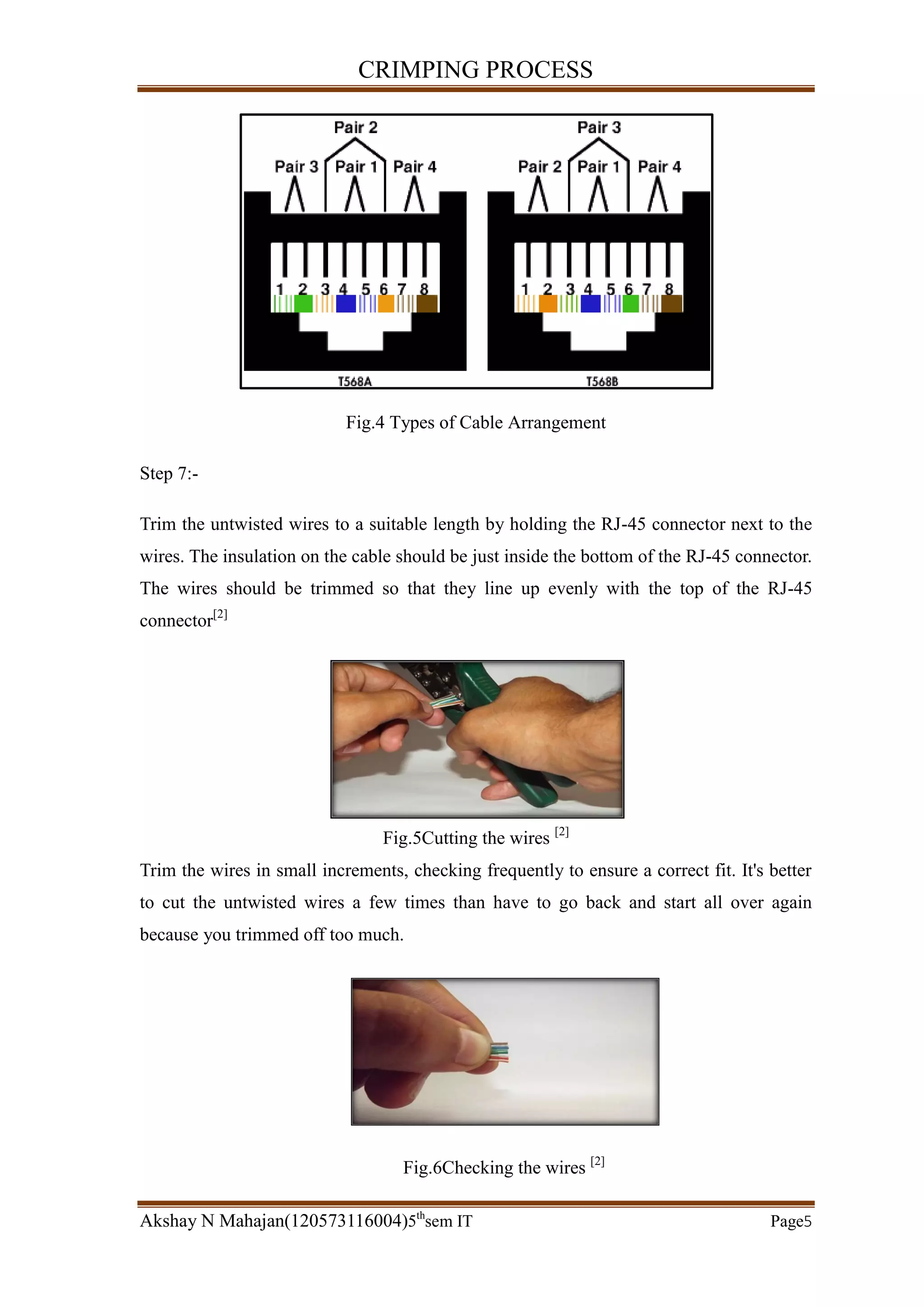 CRIMPING PROCESS

Pair 2
Pair 3 Pair 1 Pair 4
1 2 3 4 5 6 7 8
T568A

Pair 3
Pair 2 Pair 1 Pair 4
1 2 3 4 5 6 7 8
T568B

Fig.4 Types of Cable Arrangement

Step 7:-

Trim the untwisted wires to a suitable length by holding the RJ-45 connector next to the wires. The insulation on the cable should be just inside the bottom of the RJ-45 connector. The wires should be trimmed so that they line up evenly with the top of the RJ-45 connector$^{[2]}$

Fig.5Cutting the wires $^{[2]}$

Trim the wires in small increments, checking frequently to ensure a correct fit. It's better to cut the untwisted wires a few times than have to go back and start all over again because you trimmed off too much.

Fig.6Checking the wires $^{[2]}$

Akshay N Mahajan(120573116004)5$^{th}$sem IT Page5