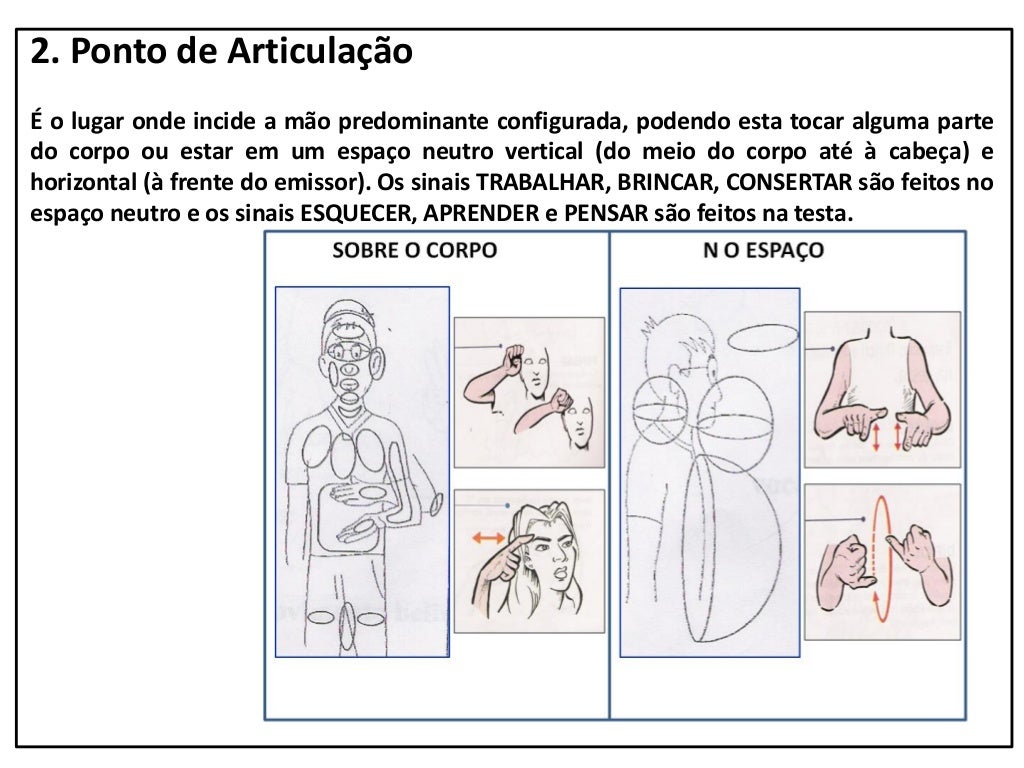 2. Ponto de Articulação

É o lugar onde incide a mão predominante configurada, podendo esta tocar alguma parte do corpo ou estar em um espaço neutro vertical (do meio do corpo até à cabeça) e horizontal (à frente do emissor). Os sinais TRABALHAR, BRINCAR, CONSERTAR são feitos no espaço neutro e os sinais ESQUECER, APRENDER e PENSAR são feitos na testa.

SOBRE O CORPO

N O ESPAÇO