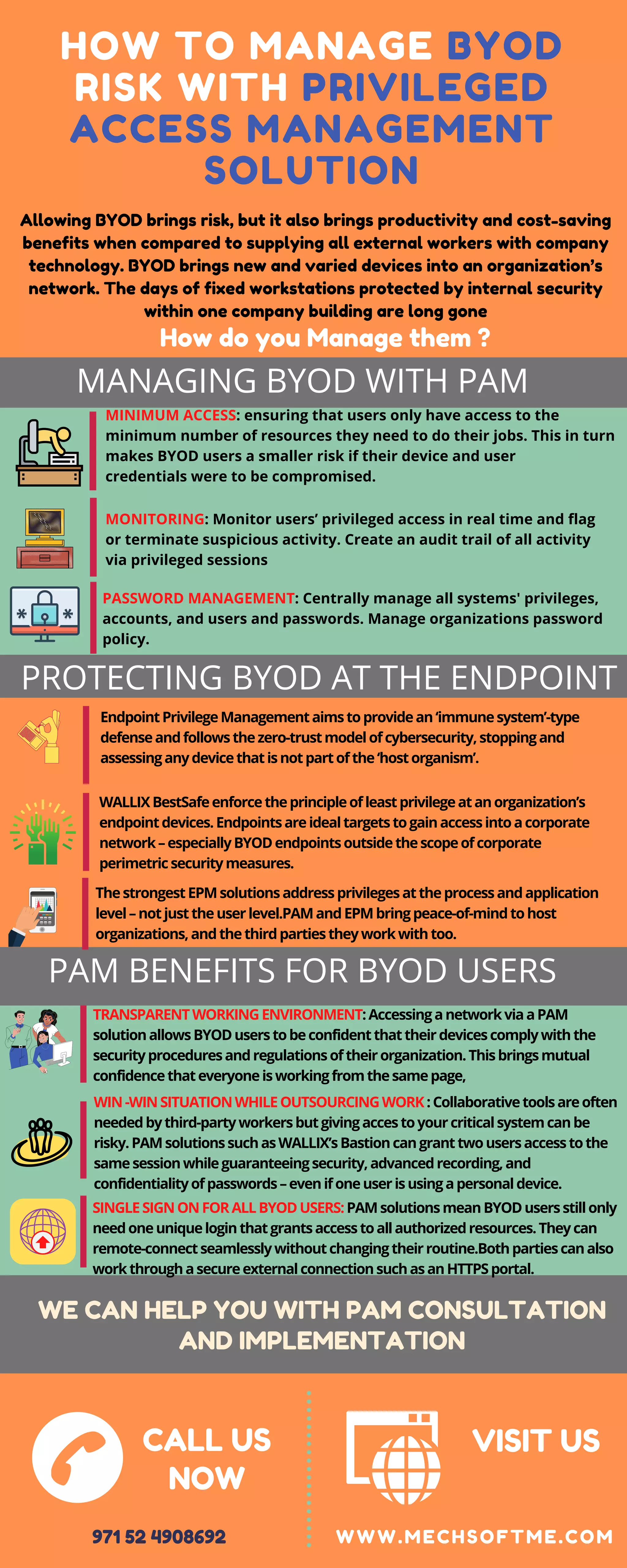 HOW TO MANAGE BYOD RISK WITH PRIVILEGED ACCESS MANAGEMENT SOLUTION

Allowing BYOD brings risk, but it also brings productivity and cost-saving benefits when compared to supplying all external workers with company technology. BYOD brings new and varied devices into an organization's network. The days of fixed workstations protected by internal security within one company building are long gone

How do you Manage them ?

MANAGING BYOD WITH PAM

MINIMUM ACCESS: ensuring that users only have access to the minimum number of resources they need to do their jobs. This in turn makes BYOD users a smaller risk if their device and user credentials were to be compromised.

MONITORING: Monitor users' privileged access in real time and flag or terminate suspicious activity. Create an audit trail of all activity via privileged sessions

PASSWORD MANAGEMENT: Centrally manage all systems' privileges, accounts, and users and passwords. Manage organizations password policy.

PROTECTING BYOD AT THE ENDPOINT

Endpoint Privilege Management aims to provide an 'immune system'-type defense and follows the zero-trust model of cybersecurity, stopping and assessing any device that is not part of the 'host organism'.

WALLIX BestSafe enforce the principle of least privilege at an organization's endpoint devices. Endpoints are ideal targets to gain access into a corporate network – especially BYOD endpoints outside the scope of corporate perimetric security measures.

The strongest EPM solutions address privileges at the process and application level – not just the user level.PAM and EPM bring peace-of-mind to host organizations, and the third parties they work with too.

PAM BENEFITS FOR BYOD USERS

TRANSPARENT WORKING ENVIRONMENT: Accessing a network via a PAM solution allows BYOD users to be confident that their devices comply with the security procedures and regulations of their organization. This brings mutual confidence that everyone is working from the same page,

WIN -WIN SITUATION WHILE OUTSOURCING WORK : Collaborative tools are often needed by third-party workers but giving acces to your critical system can be risky. PAM solutions such as WALLIX's Bastion can grant two users access to the same session while guaranteeing security, advanced recording, and confidentiality of passwords – even if one user is using a personal device.

SINGLE SIGN ON FOR ALL BYOD USERS: PAM solutions mean BYOD users still only need one unique login that grants access to all authorized resources. They can remote-connect seamlessly without changing their routine.Both parties can also work through a secure external connection such as an HTTPS portal.

WE CAN HELP YOU WITH PAM CONSULTATION AND IMPLEMENTATION

CALL US NOW

971 52 4908692

VISIT US

WWW.MECHSOFTME.COM