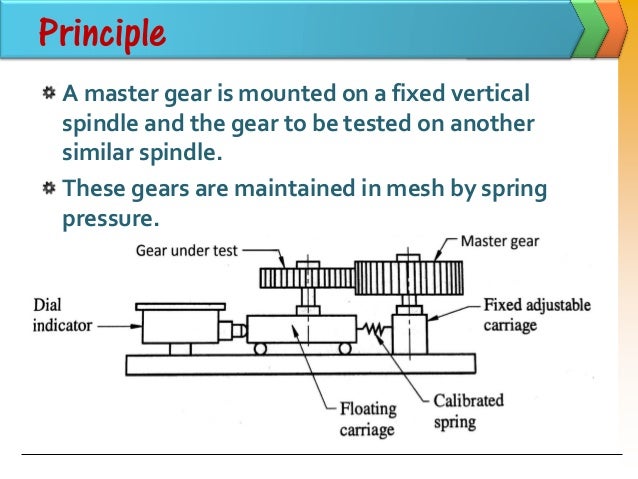 Principle

A master gear is mounted on a fixed vertical spindle and the gear to be tested on another similar spindle.

These gears are maintained in mesh by spring pressure.

Gear under test

Master gear

Dial indicator

Fixed adjustable carriage

Floating carriage

Calibrated spring