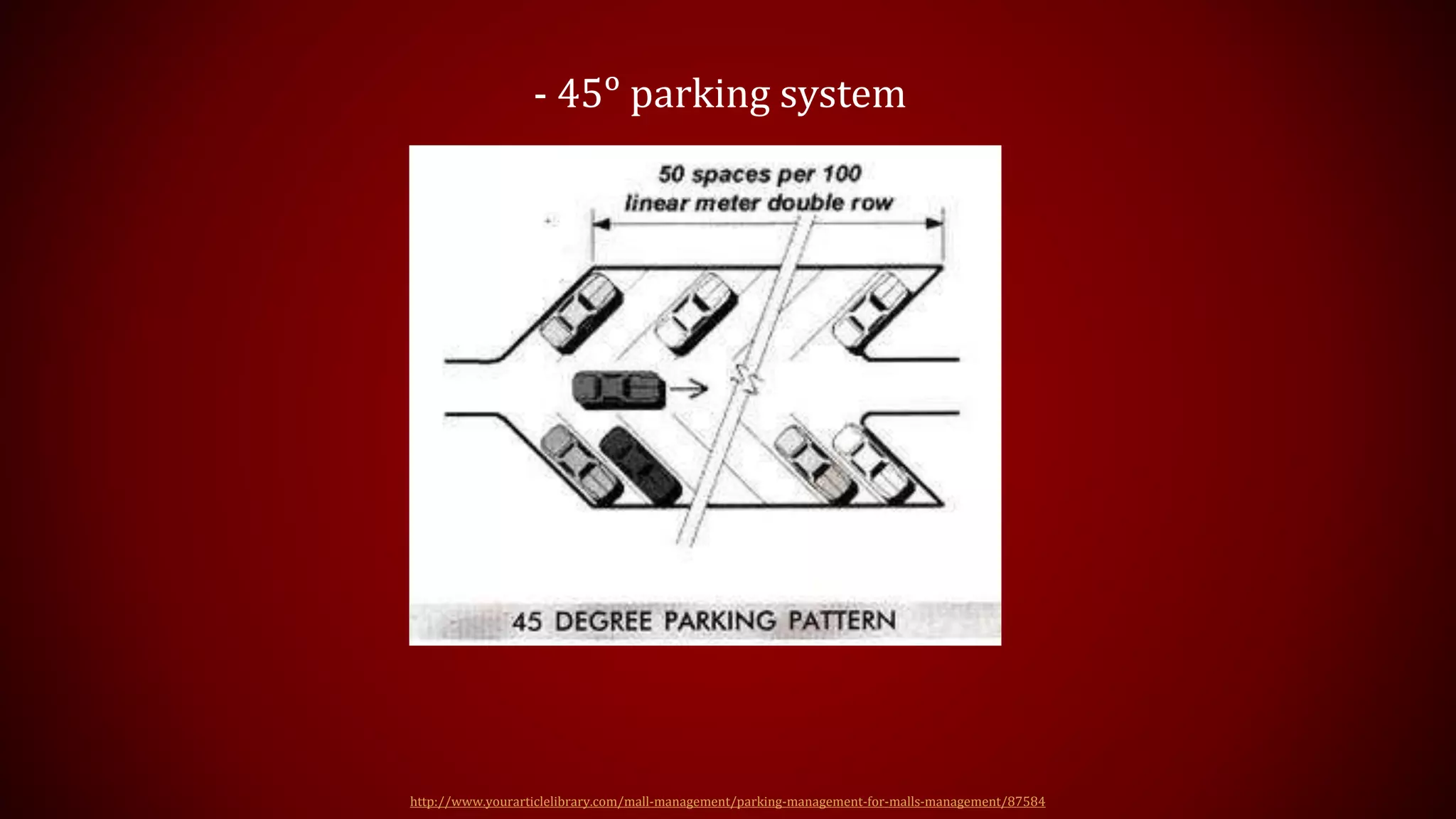 - 45º parking system

50 spaces per 100 linear meter double row

45 DEGREE PARKING PATTERN

http://www.yourarticlelibrary.com/mall-management/parking-management-for-malls-management/87584