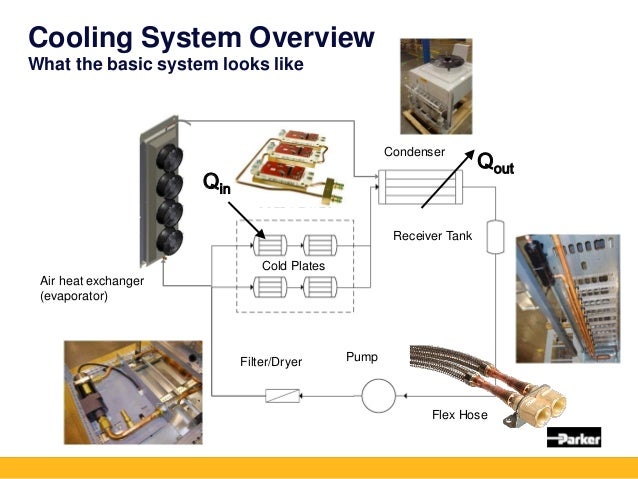 Cooling System Overview
What the basic system looks like

Condenser

$Q_{out}$

$Q_{in}$

Receiver Tank

Cold Plates

Air heat exchanger (evaporator)

Filter/Dryer

Pump

Flex Hose

Parker