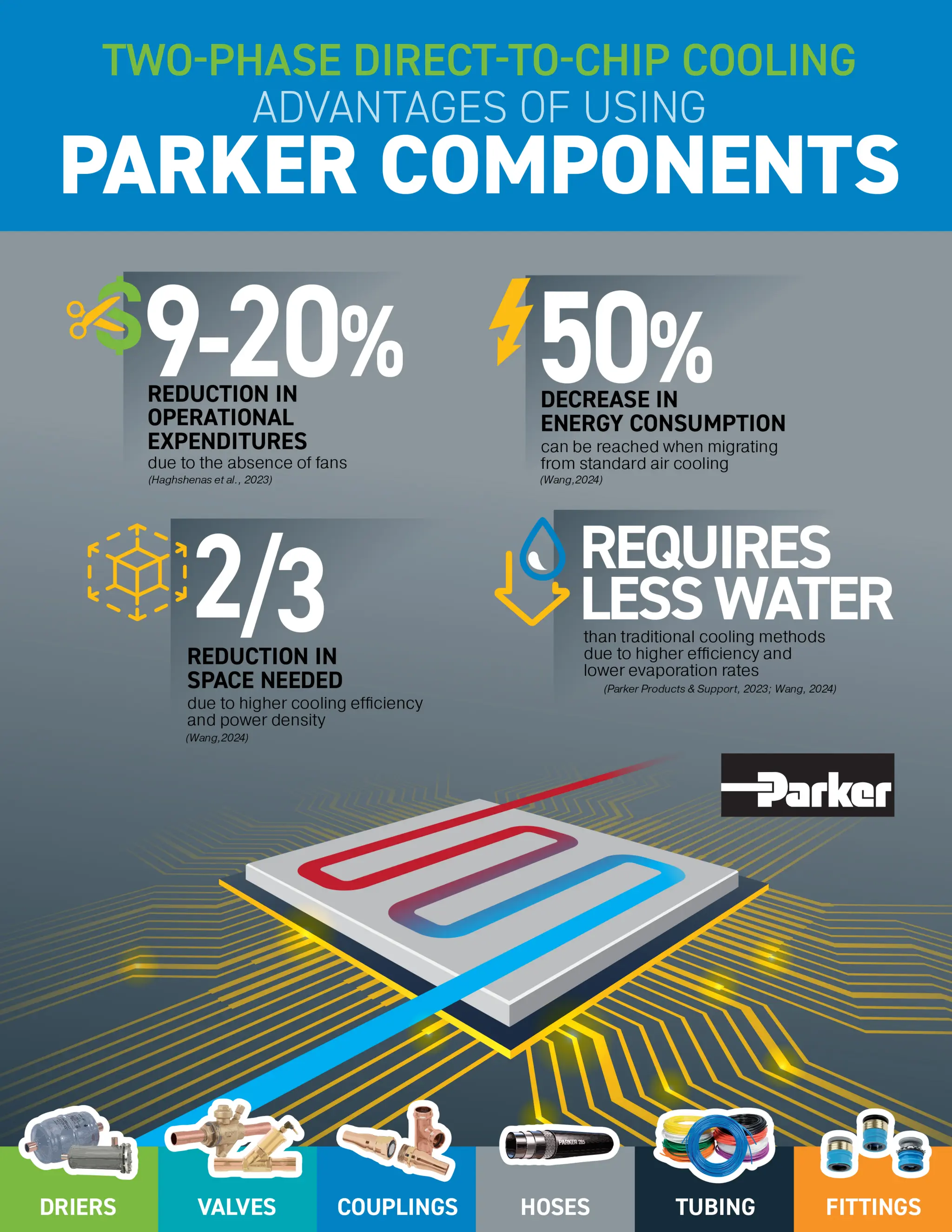 TWO-PHASE DIRECT-TO-CHIP COOLING
ADVANTAGES OF USING
PARKER COMPONENTS

9-20%
REDUCTION IN OPERATIONAL EXPENDITURES
due to the absence of fans
(Haghshenas et al., 2023)

50%
DECREASE IN ENERGY CONSUMPTION
can be reached when migrating from standard air cooling
(Wang,2024)

2/3
REDUCTION IN SPACE NEEDED
due to higher cooling efficiency and power density
(Wang,2024)

REQUIRES LESS WATER
than traditional cooling methods due to higher efficiency and lower evaporation rates
(Parker Products & Support, 2023; Wang, 2024)

Parker

PARKER 285

DRIERS
VALVES
COUPLINGS
HOSES
TUBING
FITTINGS