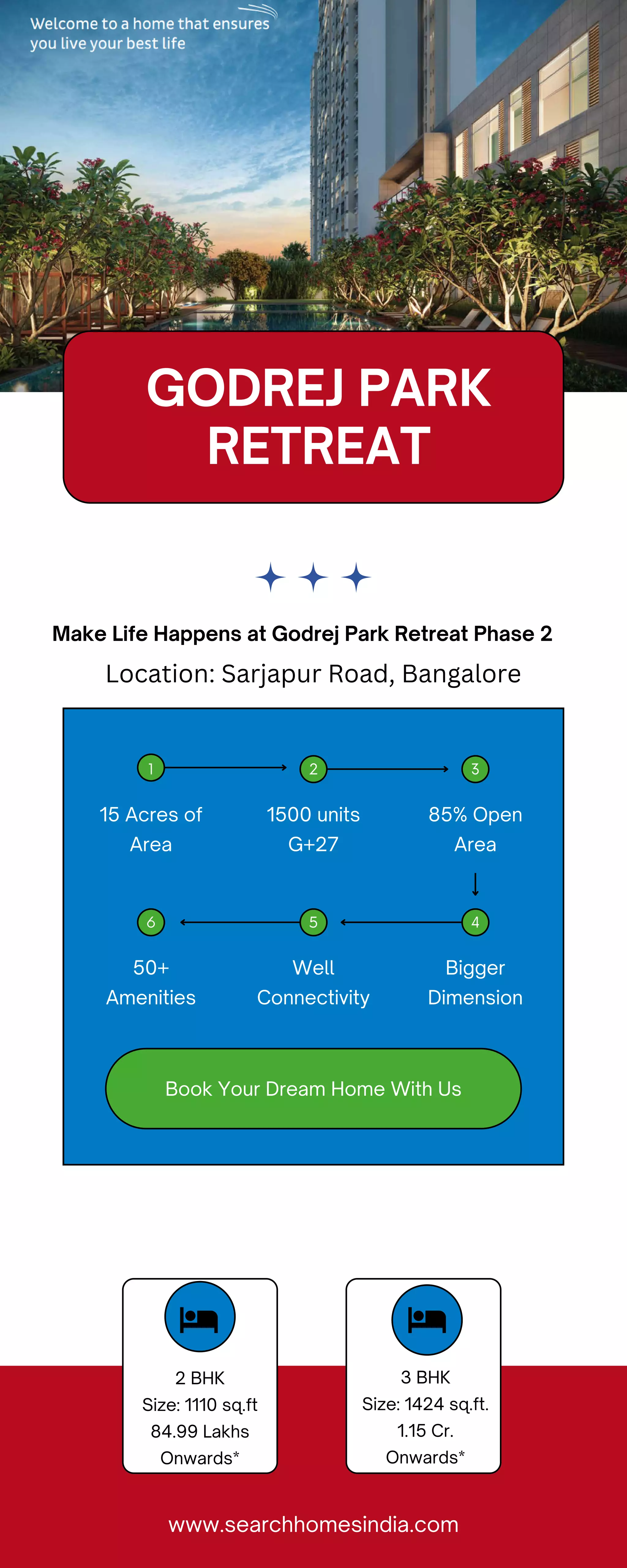 Welcome to a home that ensures you live your best life

GODREJ PARK RETREAT

Make Life Happens at Godrej Park Retreat Phase 2

Location: Sarjapur Road, Bangalore

1
15 Acres of Area

2
1500 units G+27

3
85% Open Area

4
Bigger Dimension

5
Well Connectivity

6
50+ Amenities

Book Your Dream Home With Us

2 BHK
Size: 1110 sq.ft
84.99 Lakhs
Onwards*

3 BHK
Size: 1424 sq.ft.
1.15 Cr.
Onwards*

www.searchhomesindia.com