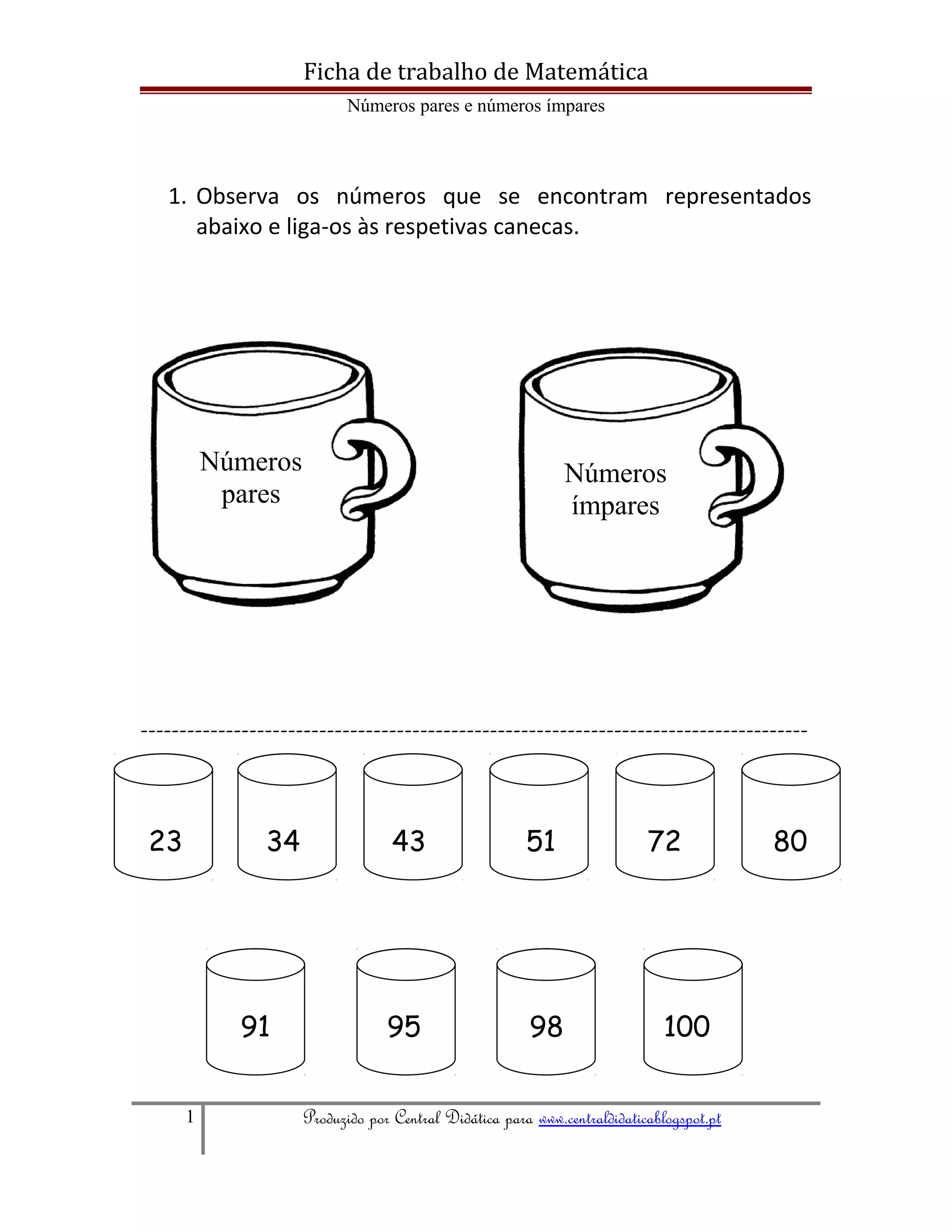 Ficha de trabalho de Matemática

Números pares e números ímpares

1. Observa os números que se encontram representados abaixo e liga-os às respetivas canecas.

Números pares

Números ímpares

23 34 43 51 72 80

91 95 98 100

1

Produzido por Central Didática para www.centraldidaticablogspot.pt