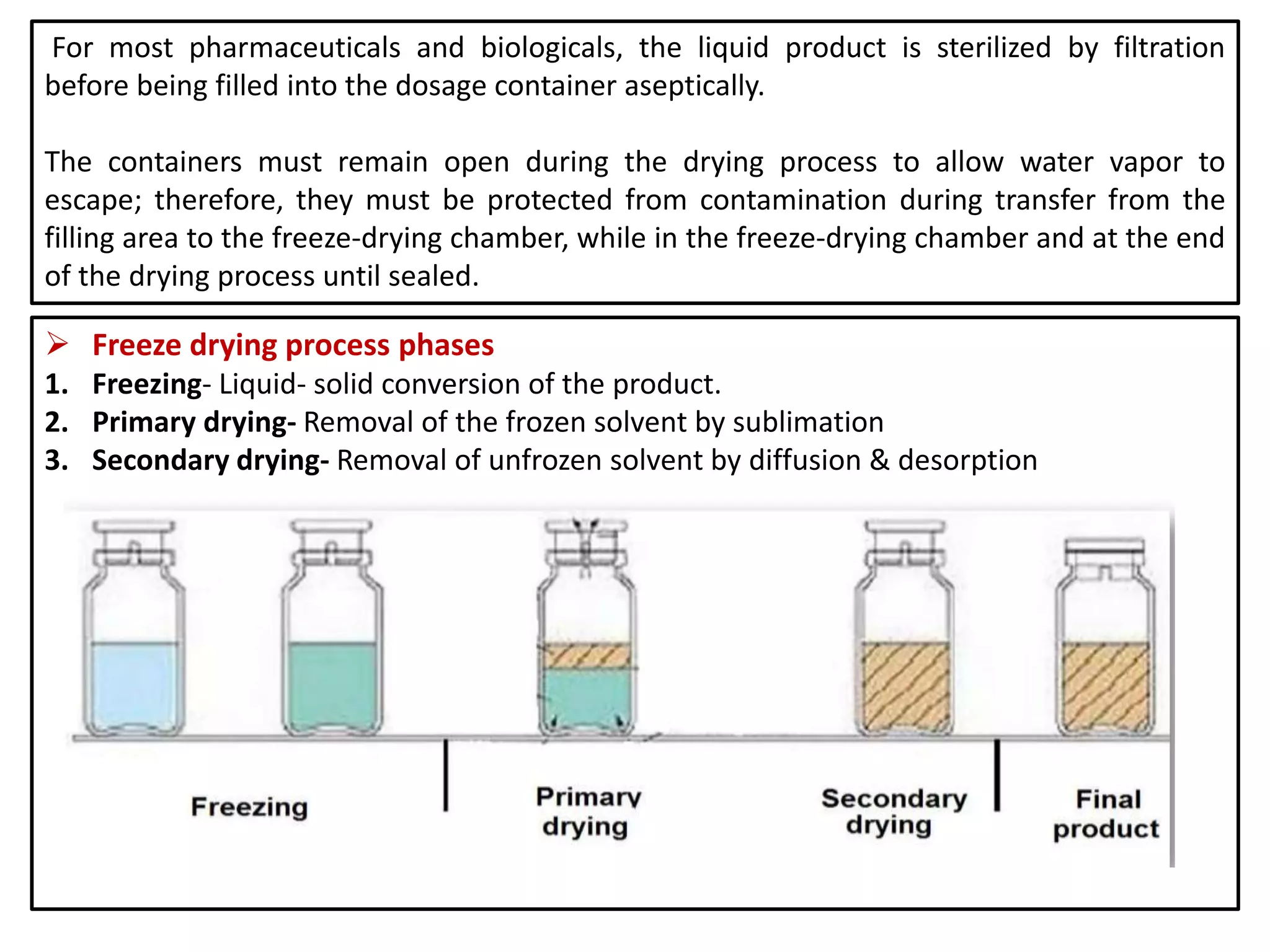 For most pharmaceuticals and biologicals, the liquid product is sterilized by filtration before being filled into the dosage container aseptically.

The containers must remain open during the drying process to allow water vapor to escape; therefore, they must be protected from contamination during transfer from the filling area to the freeze-drying chamber, while in the freeze-drying chamber and at the end of the drying process until sealed.

➢ Freeze drying process phases
1. Freezing- Liquid- solid conversion of the product.
2. Primary drying- Removal of the frozen solvent by sublimation
3. Secondary drying- Removal of unfrozen solvent by diffusion & desorption

Freezing

Primary drying

Secondary drying

Final product