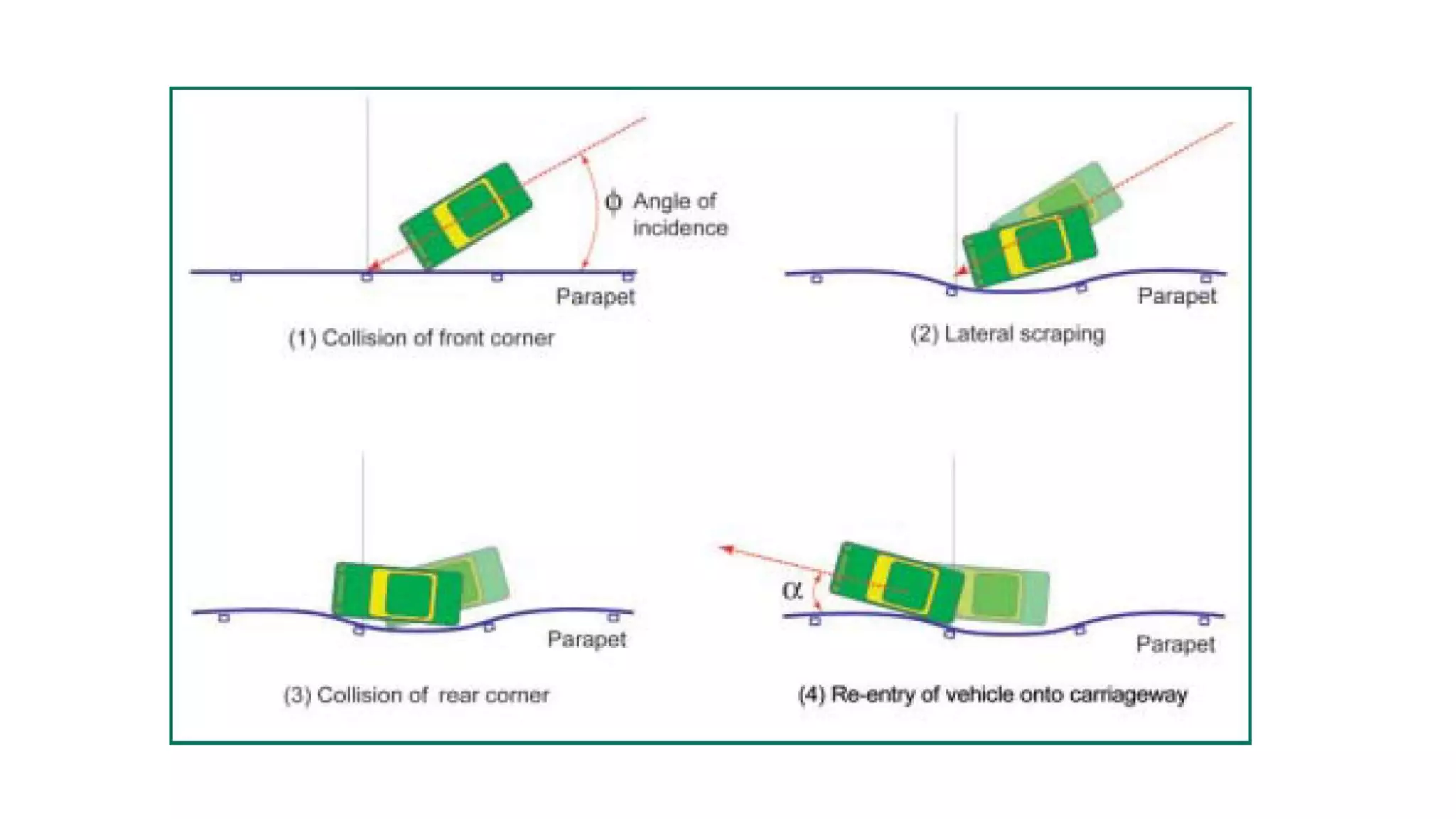 $\phi$ Angle of incidence

Parapet

(1) Collision of front corner

Parapet

(2) Lateral scraping

Parapet

(3) Collision of rear corner

$\alpha$

Parapet

(4) Re-entry of vehicle onto carriageway