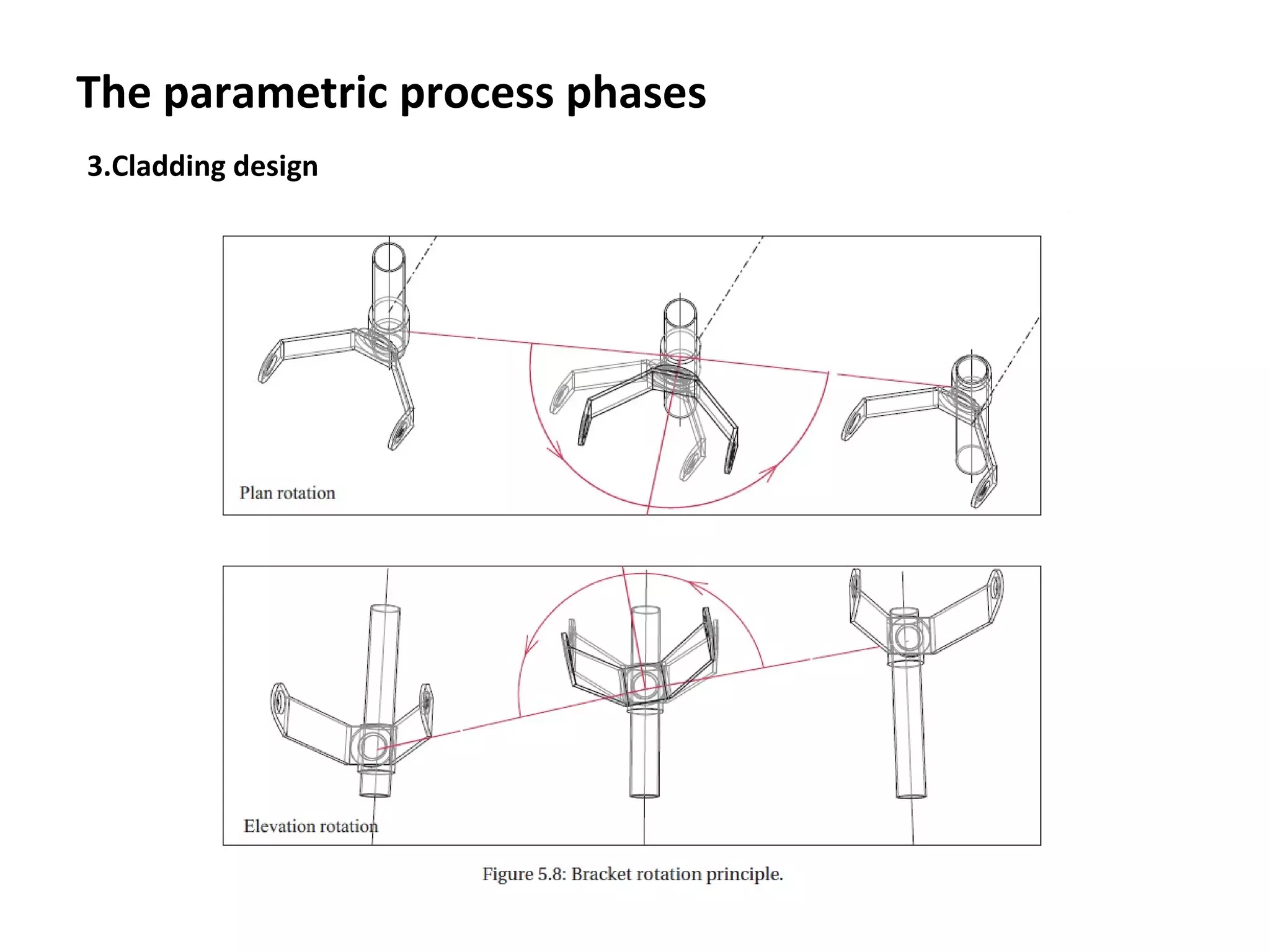 The parametric process phases

3.Cladding design

Plan rotation

Elevation rotation

Figure 5.8: Bracket rotation principle.