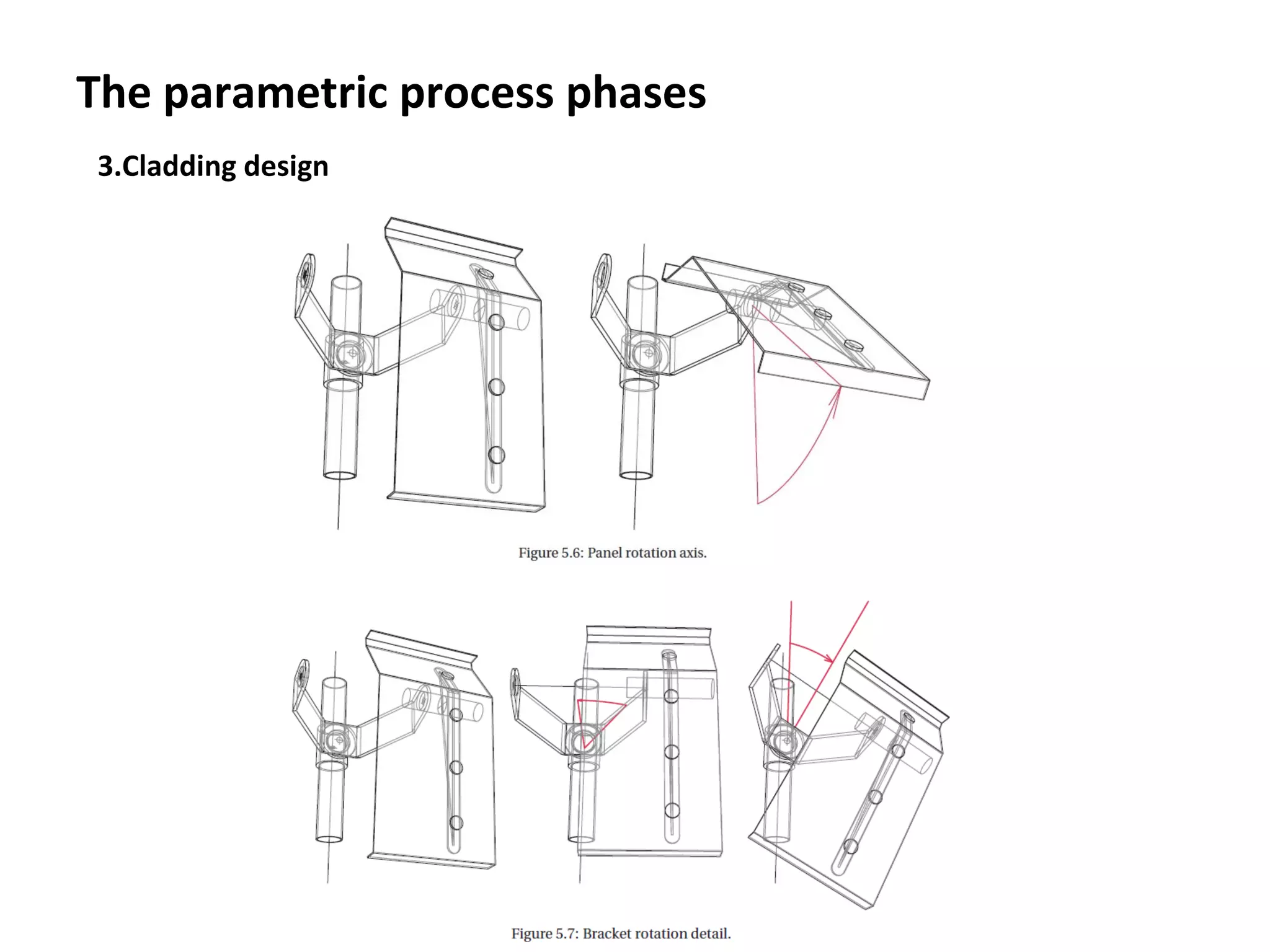 The parametric process phases

3.Cladding design

Figure 5.6: Panel rotation axis.

Figure 5.7: Bracket rotation detail.