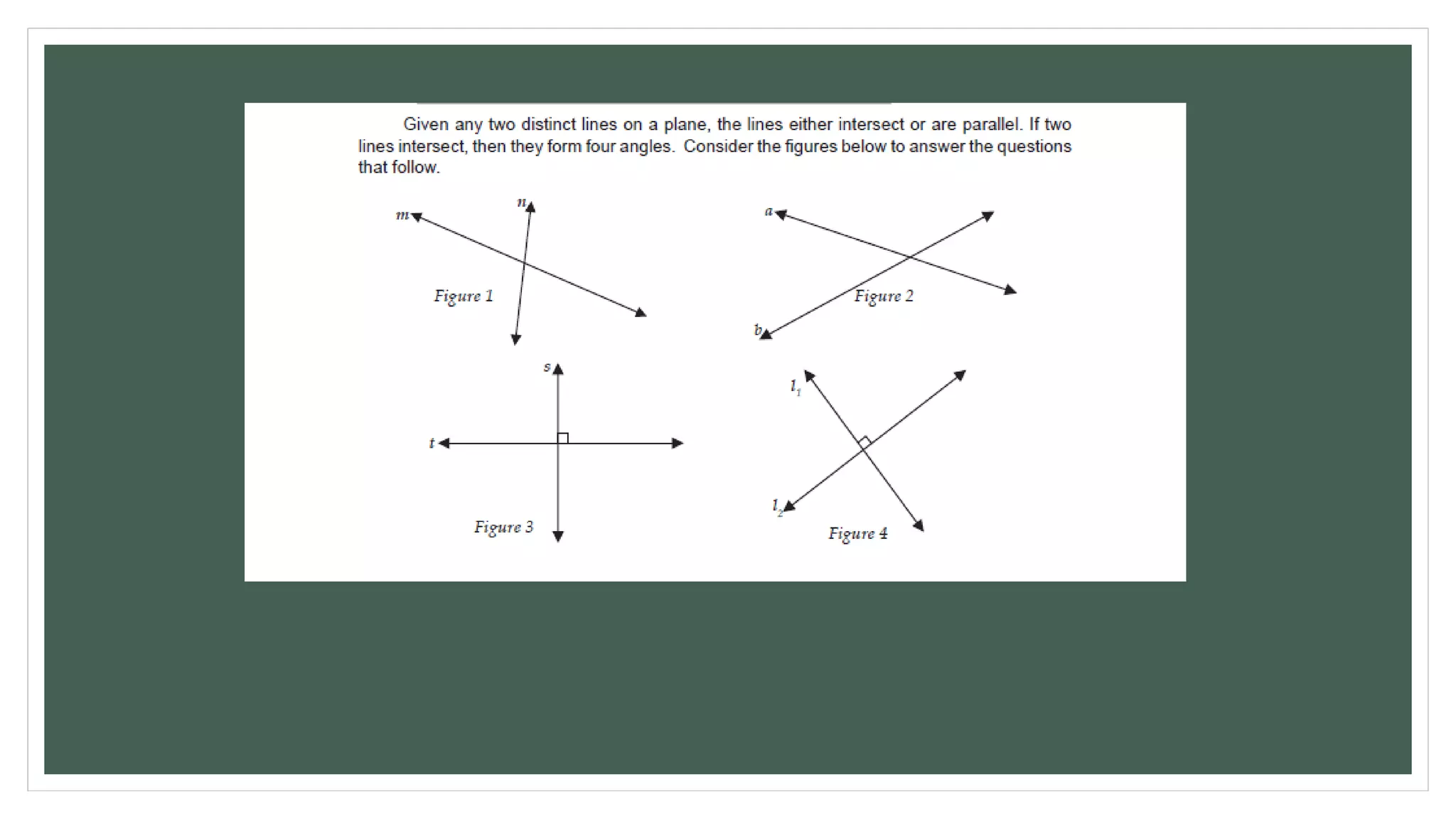 Given any two distinct lines on a plane, the lines either intersect or are parallel. If two lines intersect, then they form four angles. Consider the figures below to answer the questions that follow.

$m$
$n$
Figure 1

$a$
$b$
Figure 2

$s$
$t$
Figure 3

$l_1$
$l_2$
Figure 4