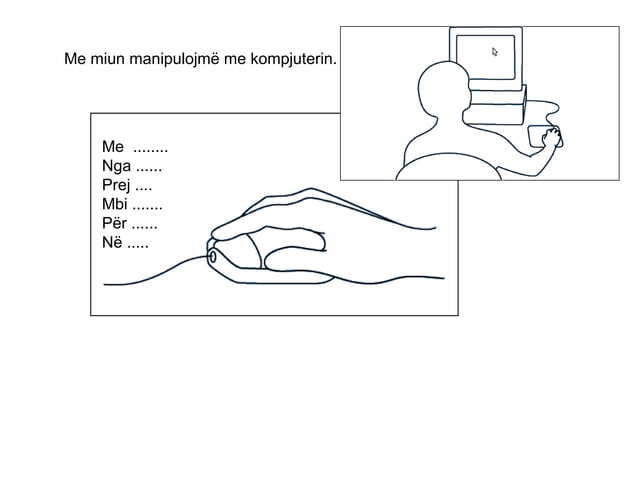 Me miun manipulojmë me kompjuterin.

Me ........
Nga ......
Prej ....
Mbi .......
Për ......
Në .....