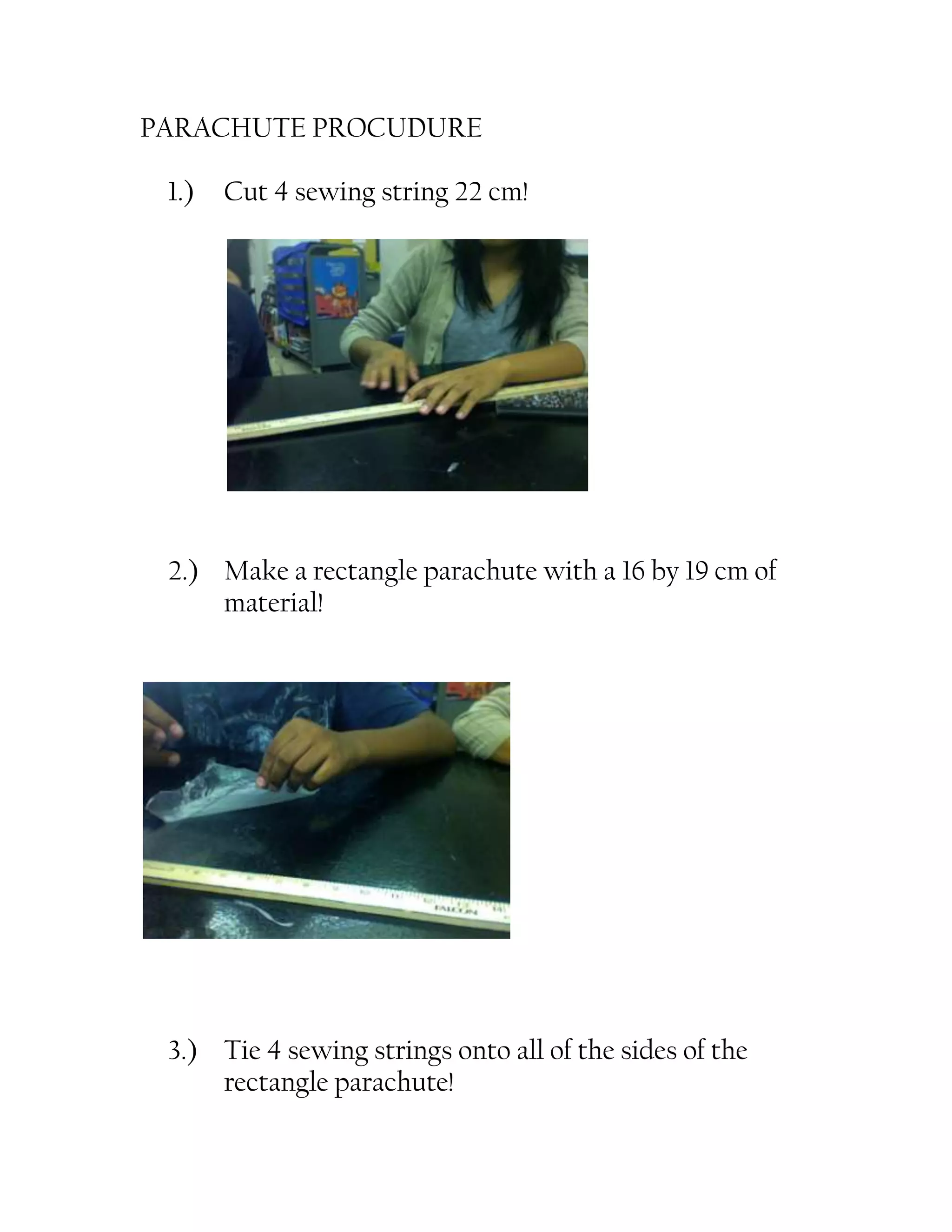 PARACHUTE PROCUDURE

1.) Cut 4 sewing string 22 cm!

2.) Make a rectangle parachute with a 16 by 19 cm of material!

FALCON

3.) Tie 4 sewing strings onto all of the sides of the rectangle parachute!