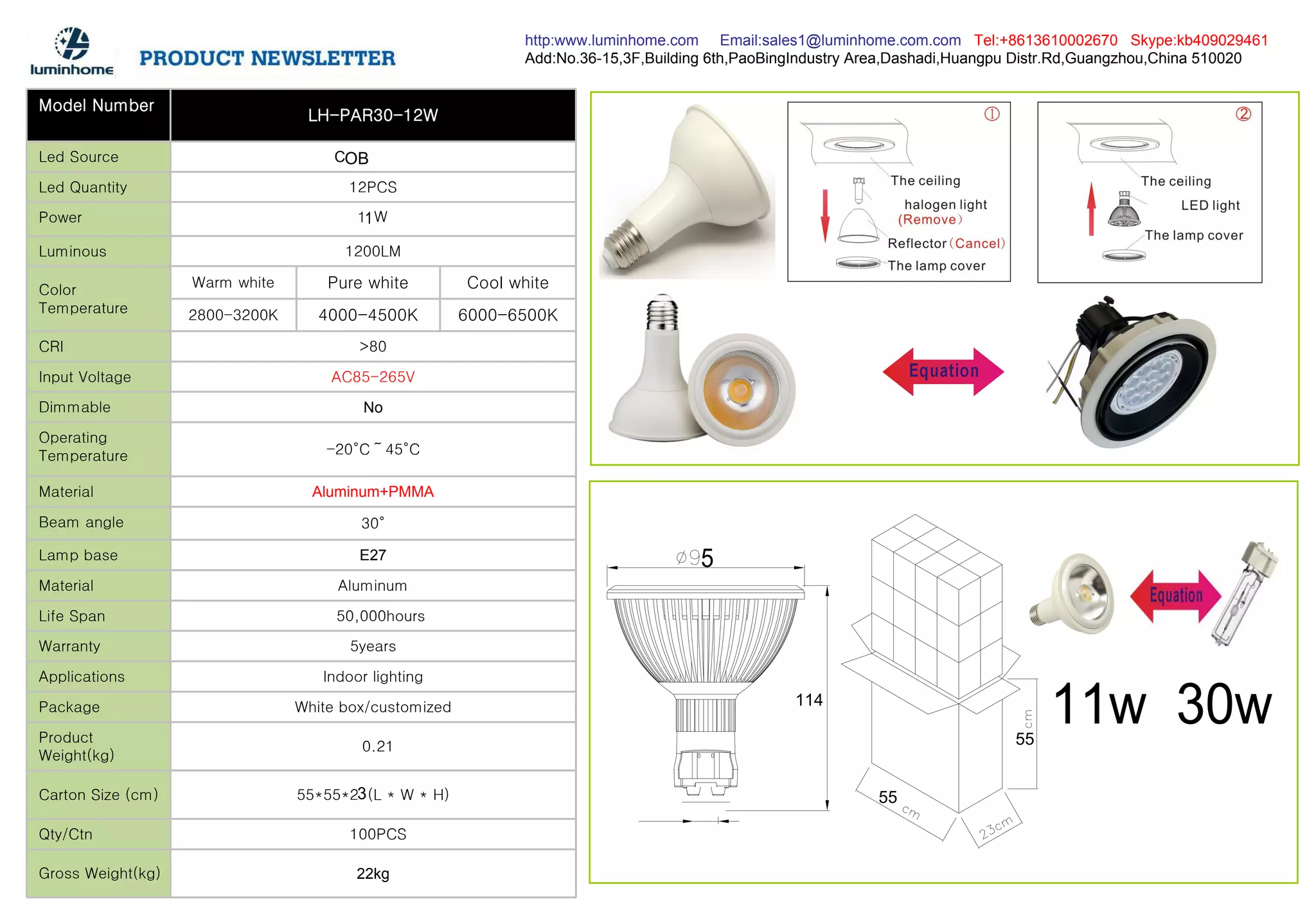 luminhome

PRODUCT NEWSLETTER

http:www.luminhome.com Email:sales1@luminhome.com.com Tel:+8613610002670 Skype:kb409029461
Add:No.36-15,3F,Building 6th,PaoBingIndustry Area,Dashadi,Huangpu Distr.Rd,Guangzhou,China 510020

| Model Number | LH-PAR30-12W | | |
|---|---|---|---|
| Led Source | COB | | |
| Led Quantity | 12PCS | | |
| Power | 11W | | |
| Luminous | 1200LM | | |
| Color Temperature | Warm white | Pure white | Cool white |
| | 2800-3200K | 4000-4500K | 6000-6500K |
| CRI | >80 | | |
| Input Voltage | AC85-265V | | |
| Dimmable | No | | |
| Operating Temperature | -20°C ~ 45°C | | |
| Material | Aluminum+PMMA | | |
| Beam angle | 30° | | |
| Lamp base | E27 | | |
| Material | Aluminum | | |
| Life Span | 50,000hours | | |
| Warranty | 5years | | |
| Applications | Indoor lighting | | |
| Package | White box/customized | | |
| Product Weight(kg) | 0.21 | | |
| Carton Size (cm) | 55*55*23(L * W * H) | | |
| Qty/Ctn | 100PCS | | |
| Gross Weight(kg) | 22kg | | |

①
The ceiling
halogen light
(Remove)
Reflector (Cancel)
The lamp cover

②
The ceiling
LED light
The lamp cover

Equation

Ø95
114

55 cm
55 cm
23cm

Equation

11w 30w