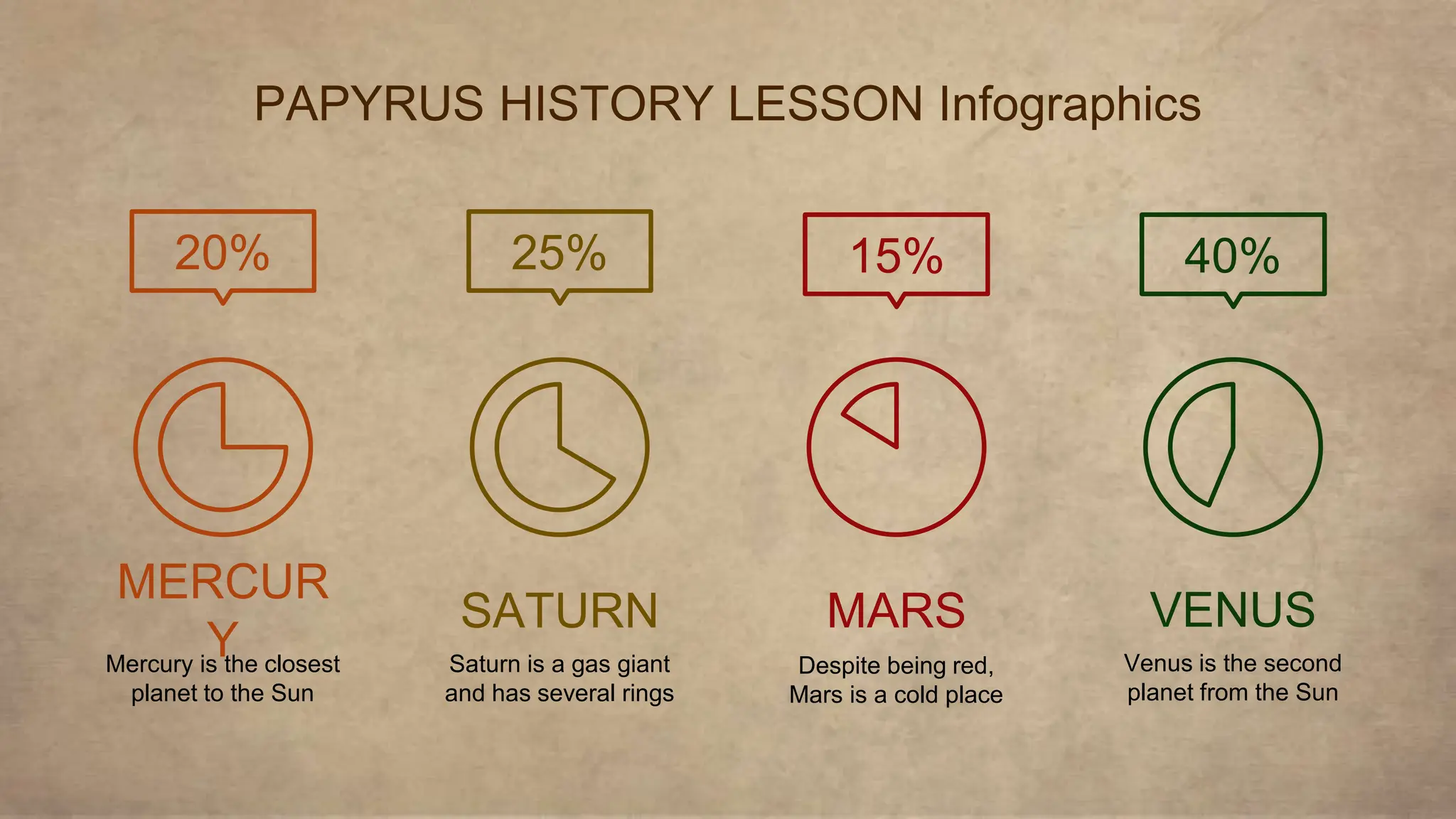 PAPYRUS HISTORY LESSON Infographics

20%

MERCURY

Mercury is the closest planet to the Sun

25%

SATURN

Saturn is a gas giant and has several rings

15%

MARS

Despite being red, Mars is a cold place

40%

VENUS

Venus is the second planet from the Sun