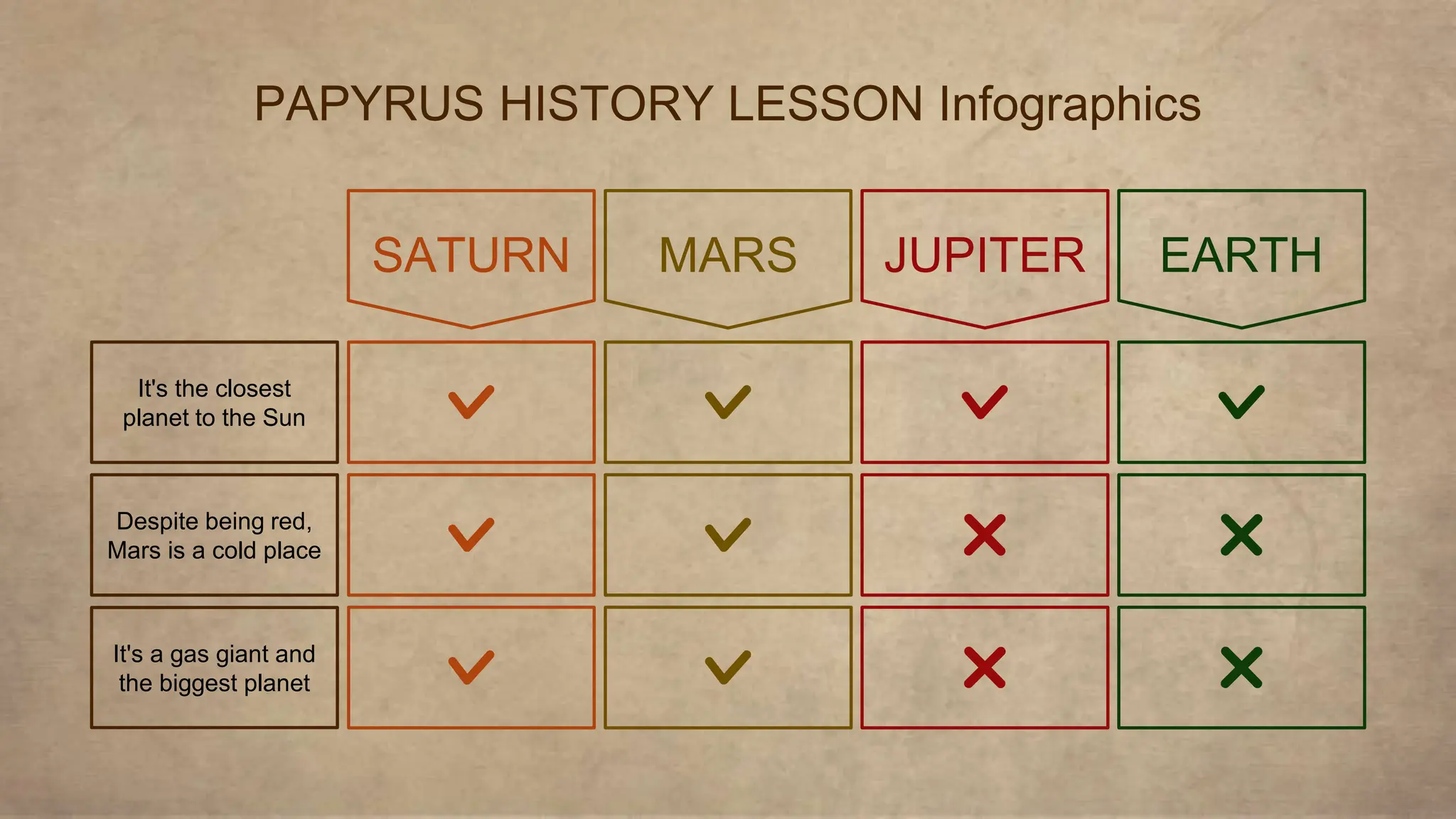 PAPYRUS HISTORY LESSON Infographics

| | SATURN | MARS | JUPITER | EARTH |
|---|---|---|---|---|
| It's the closest planet to the Sun | ✓ | ✓ | ✓ | ✓ |
| Despite being red, Mars is a cold place | ✓ | ✓ | ✗ | ✗ |
| It's a gas giant and the biggest planet | ✓ | ✓ | ✗ | ✗ |