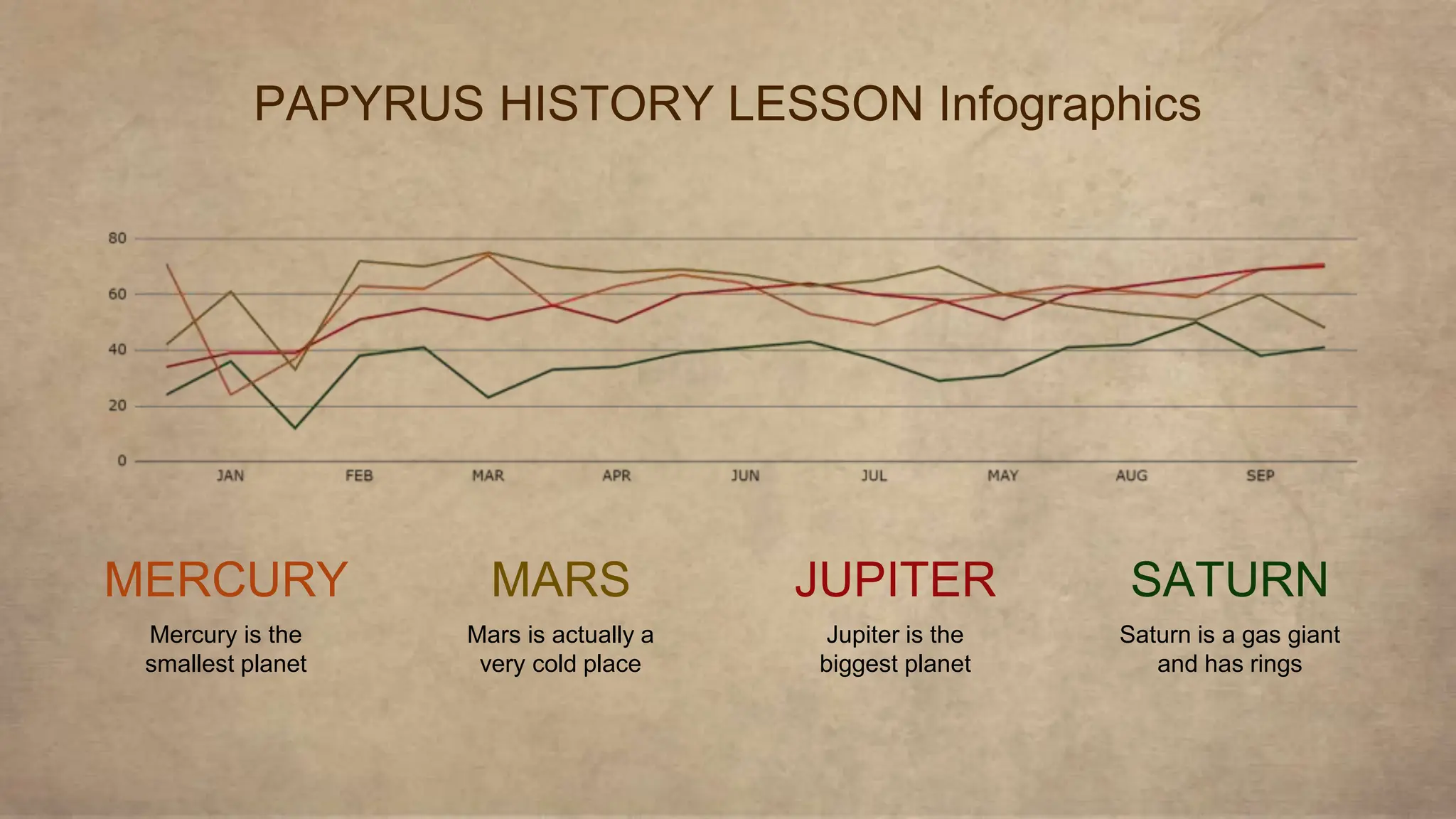 PAPYRUS HISTORY LESSON Infographics

80
60
40
20
0

JAN FEB MAR APR JUN JUL MAY AUG SEP

MERCURY
Mercury is the smallest planet

MARS
Mars is actually a very cold place

JUPITER
Jupiter is the biggest planet

SATURN
Saturn is a gas giant and has rings